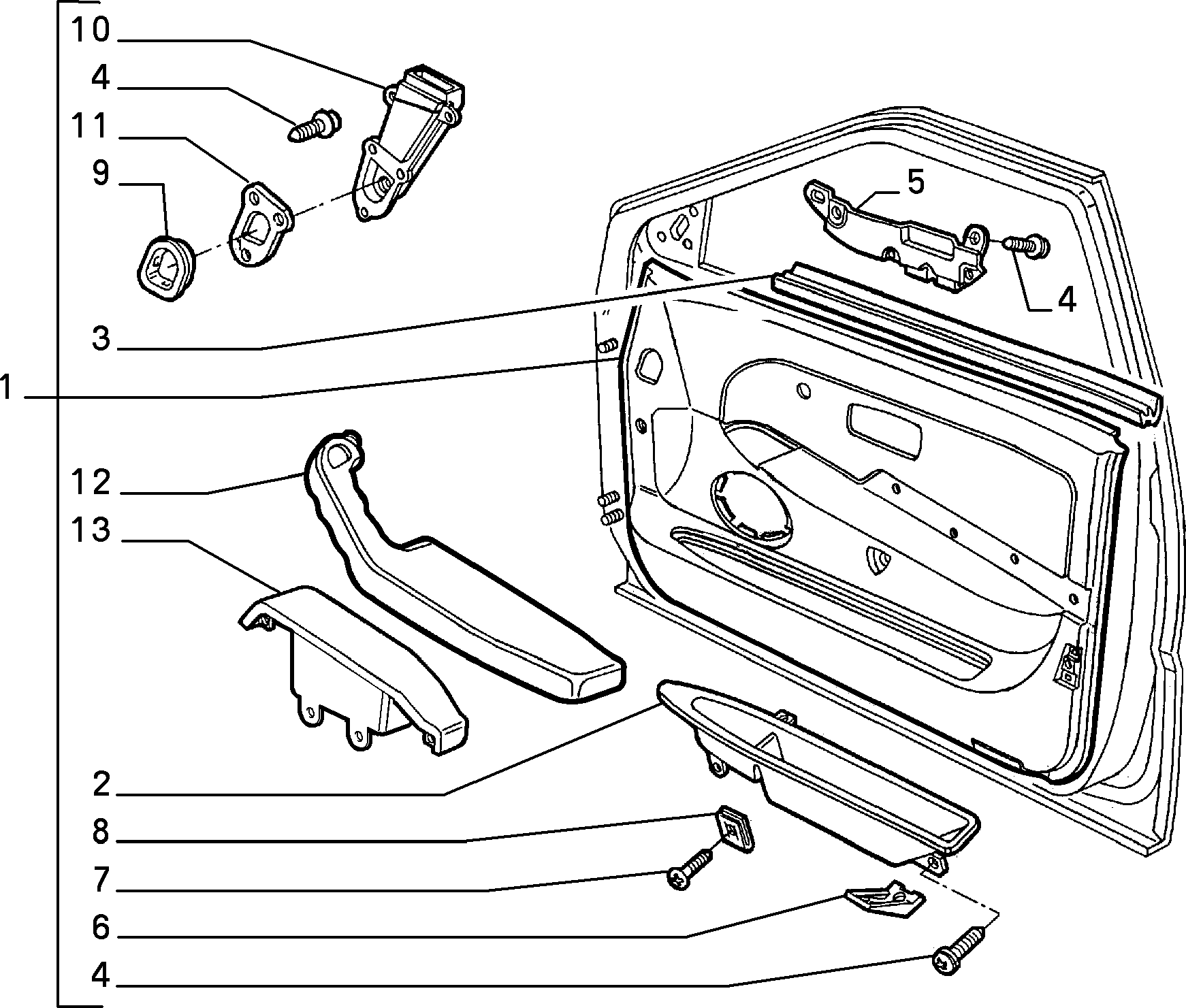 10
4
11
9
5
4
3
1
12
13
2
8
7
6
4