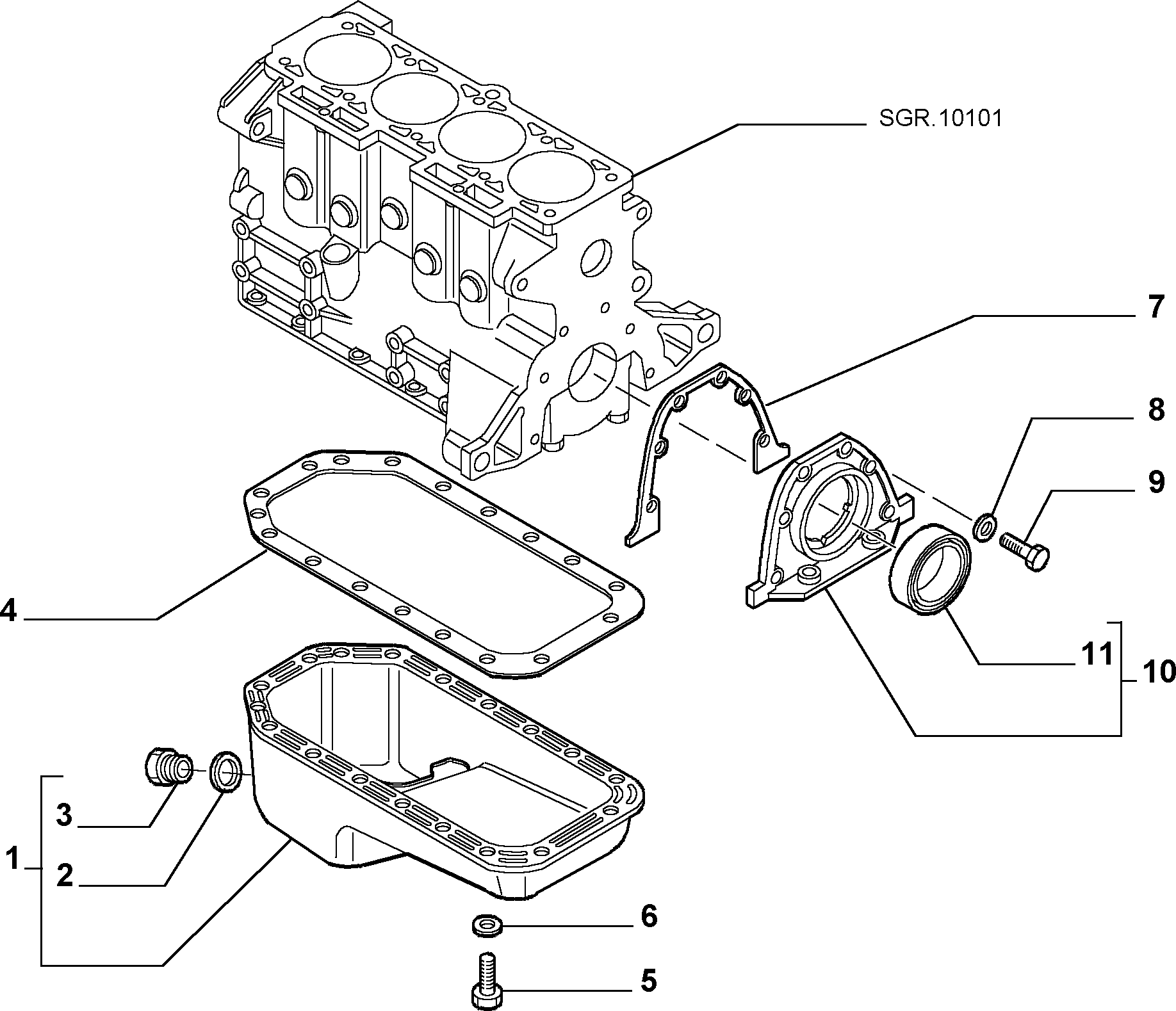 SGR.10101

7

8

9

4

11

10

3

1

2

6

5