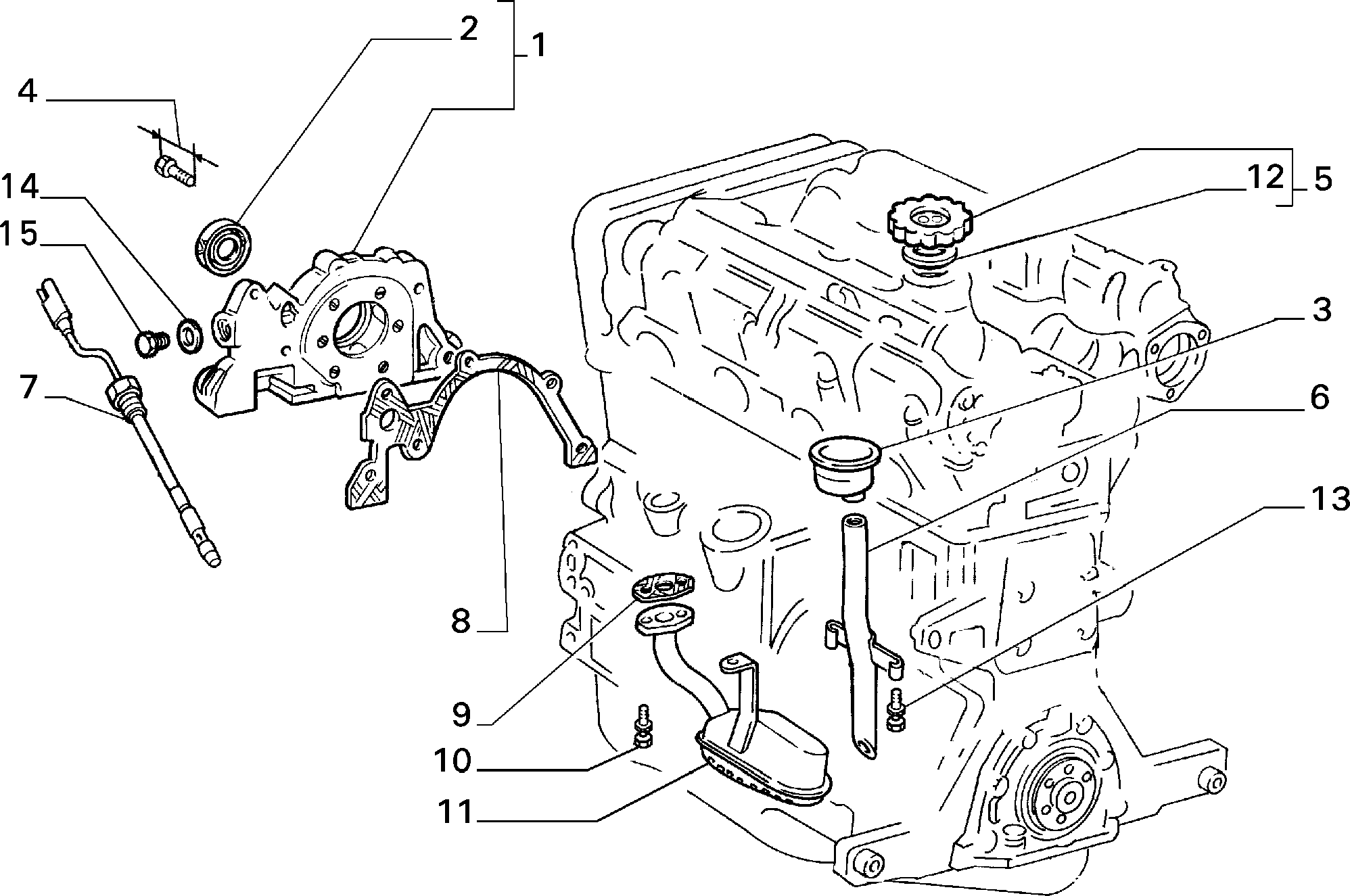 2
1
4
14
15
7
12
5
3
6
13
8
9
10
11