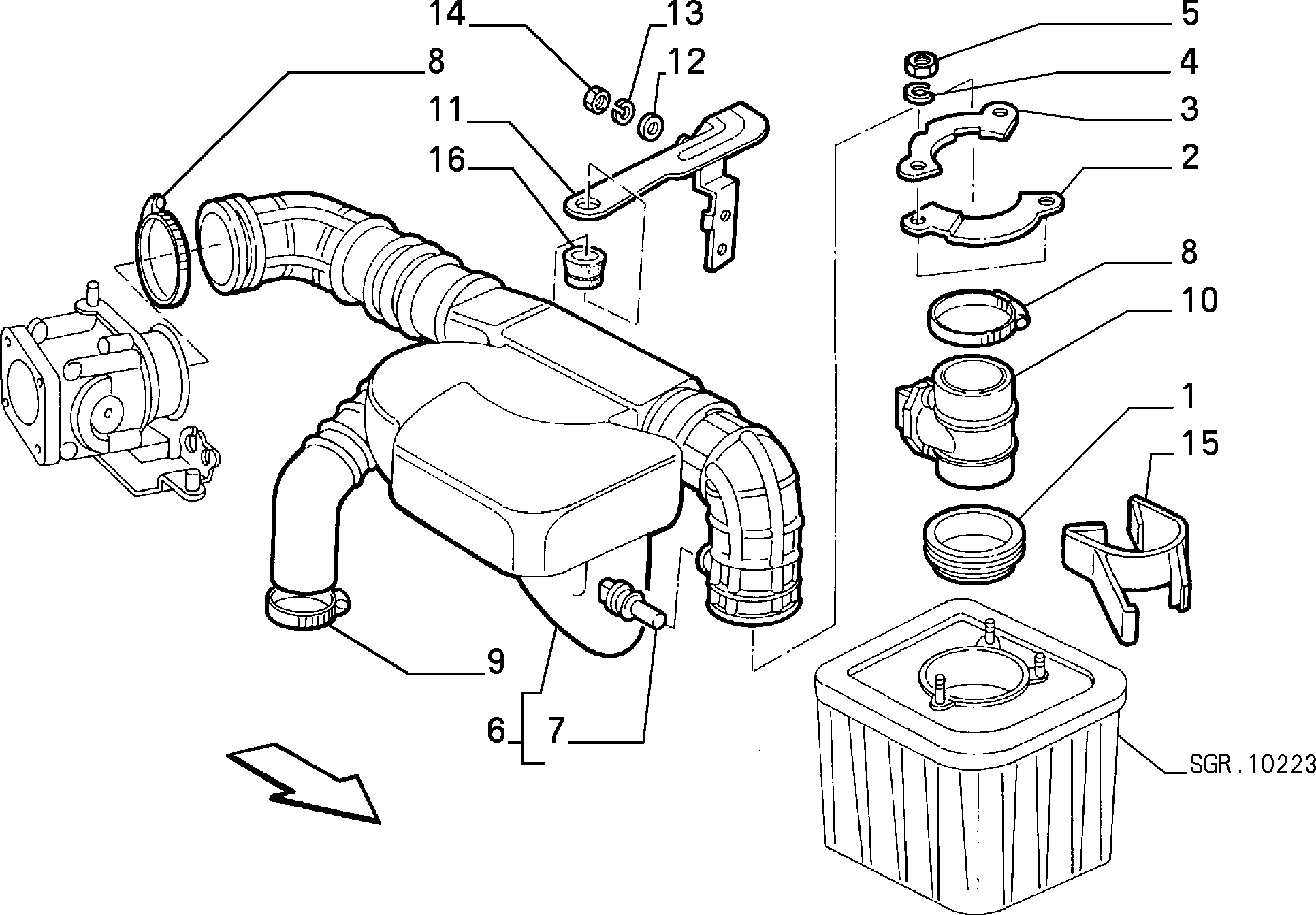 14
13
12
8
11
16
5
4
3
2
8
10
1
15
9
6
7
SGR.10223