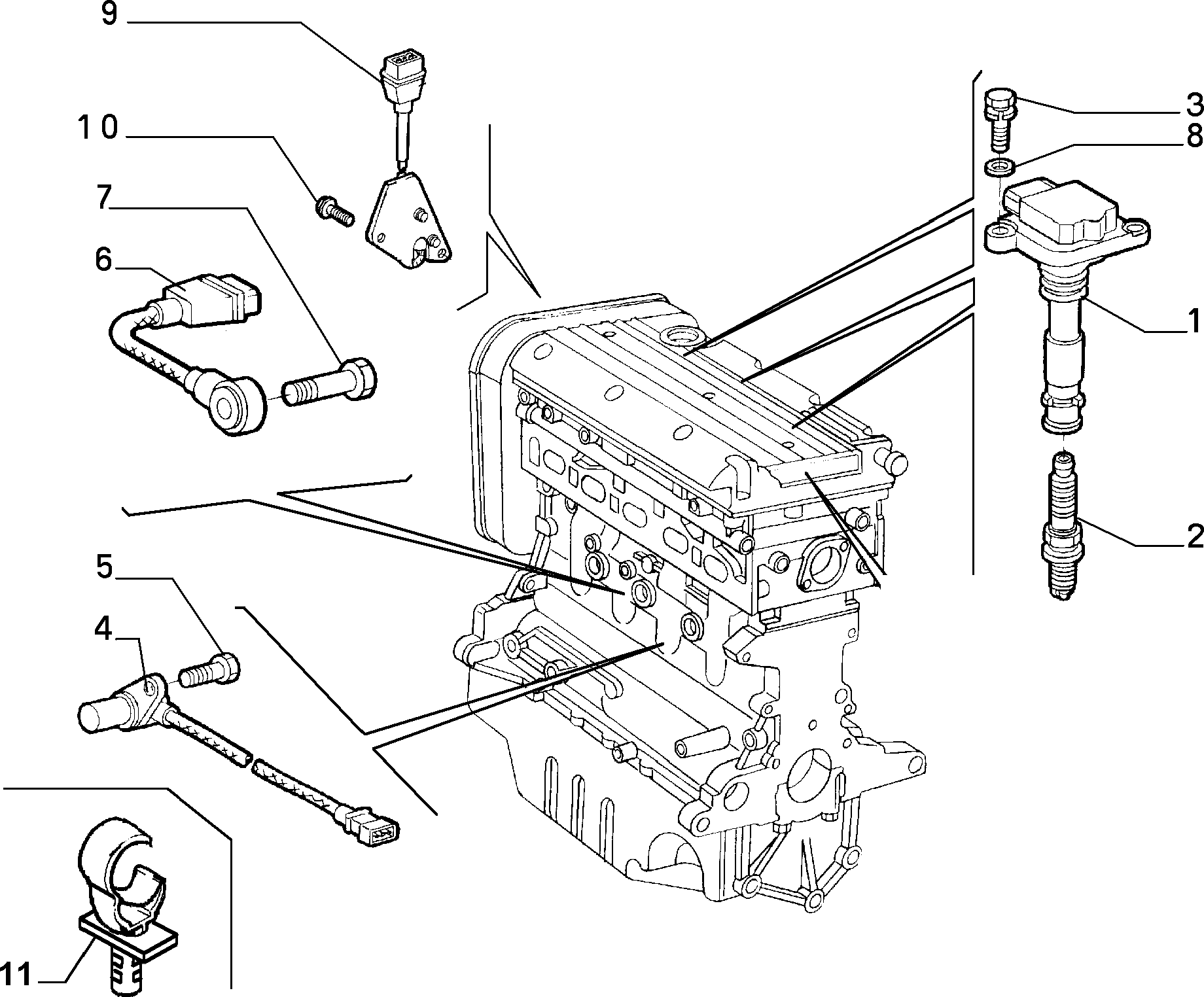 9
10
7
6
3
8
1
2
5
4
11