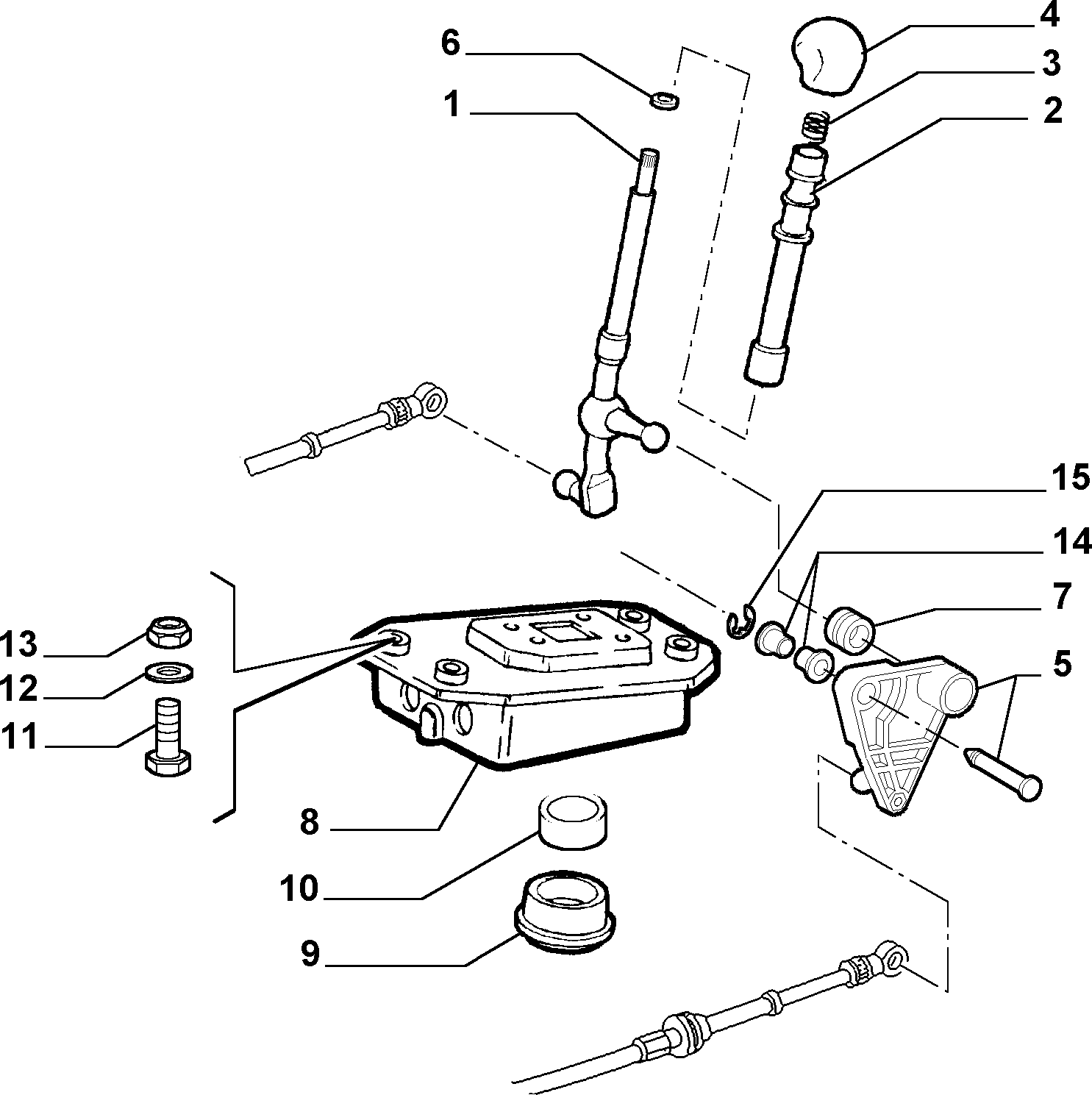 4
6
3
1
2
15
14
7
13
5
12
11
8
10
9