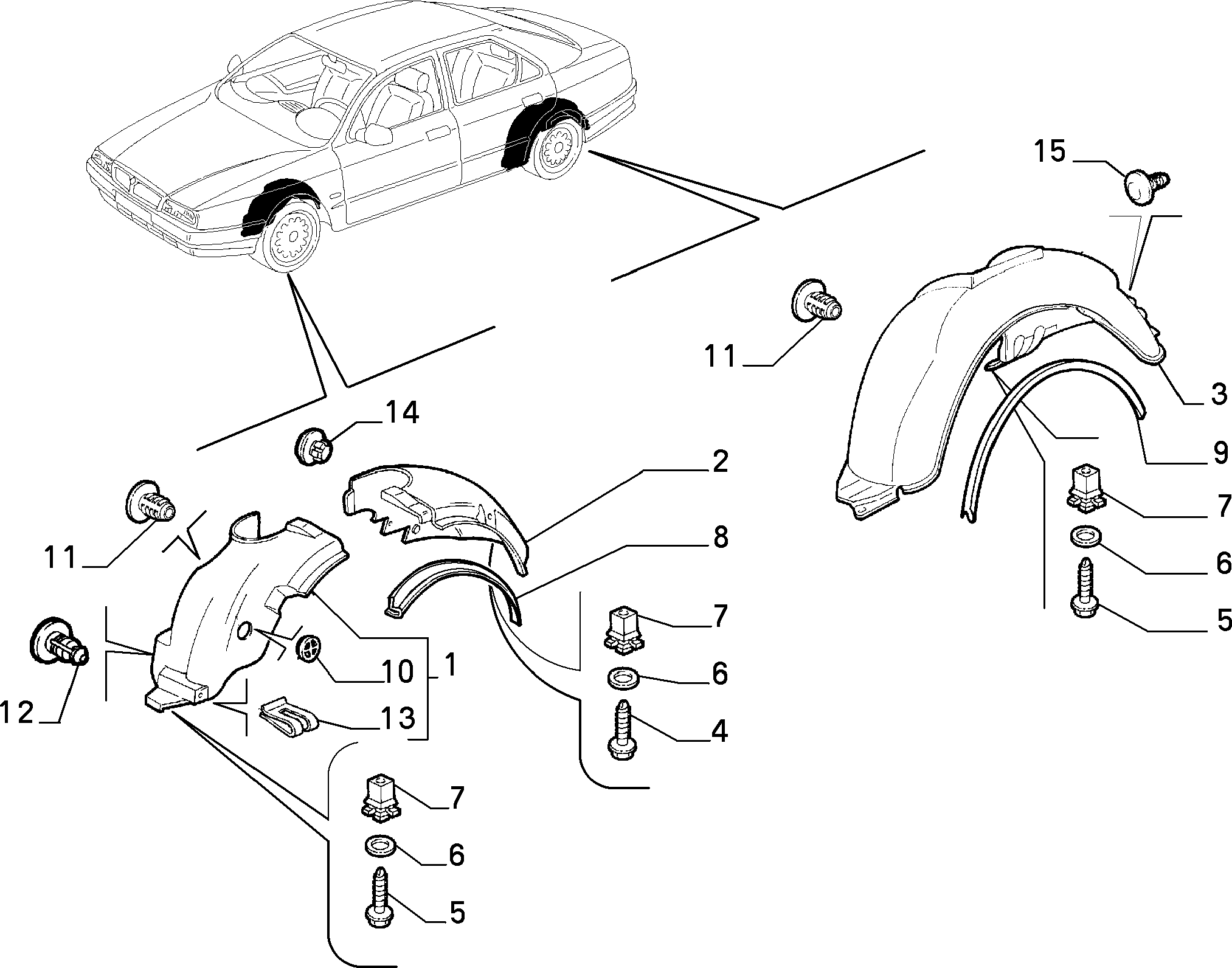 15
11
3
9
7
6
5
14
2
8
11
7
6
4
12
10
1
13
7
6
5