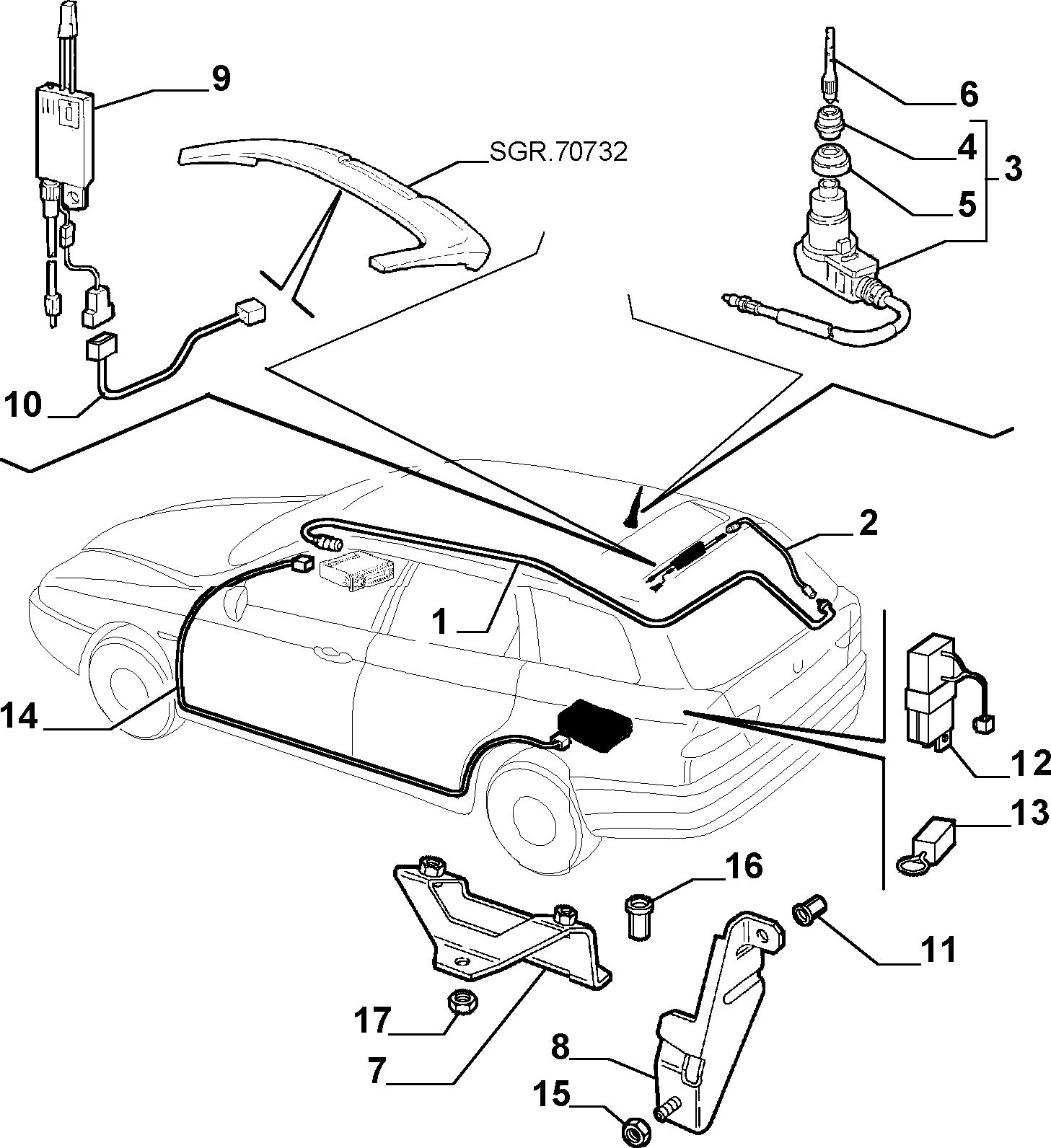 9
SGR.70732
6
4
3
5
10
2
1
14
12
13
16
11
17
7
8
15