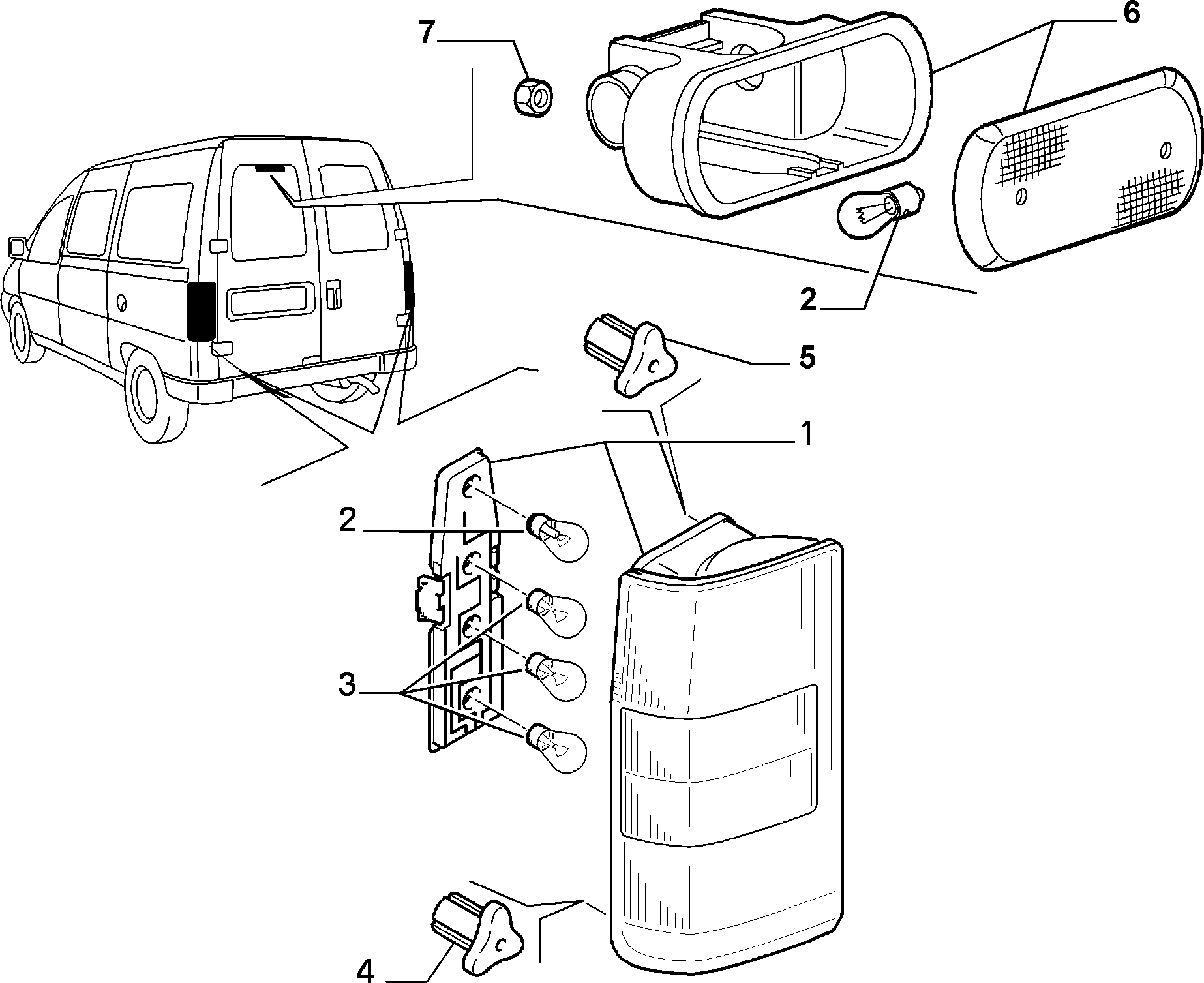 7
6
2
5
1
2
3
4