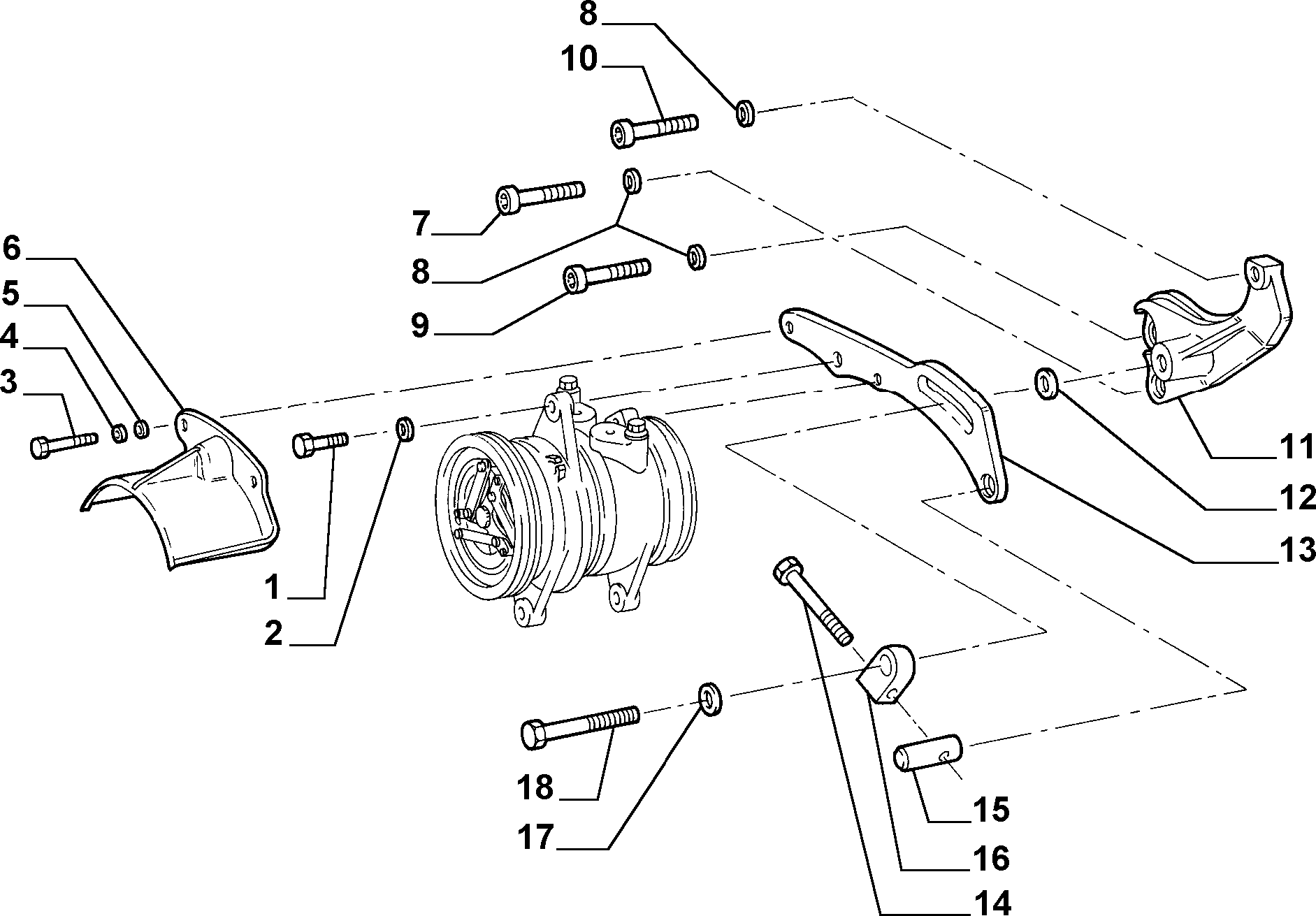 8
10
7
8
9
6
5
4
3
1
2
11
12
13
18
17
15
16
14