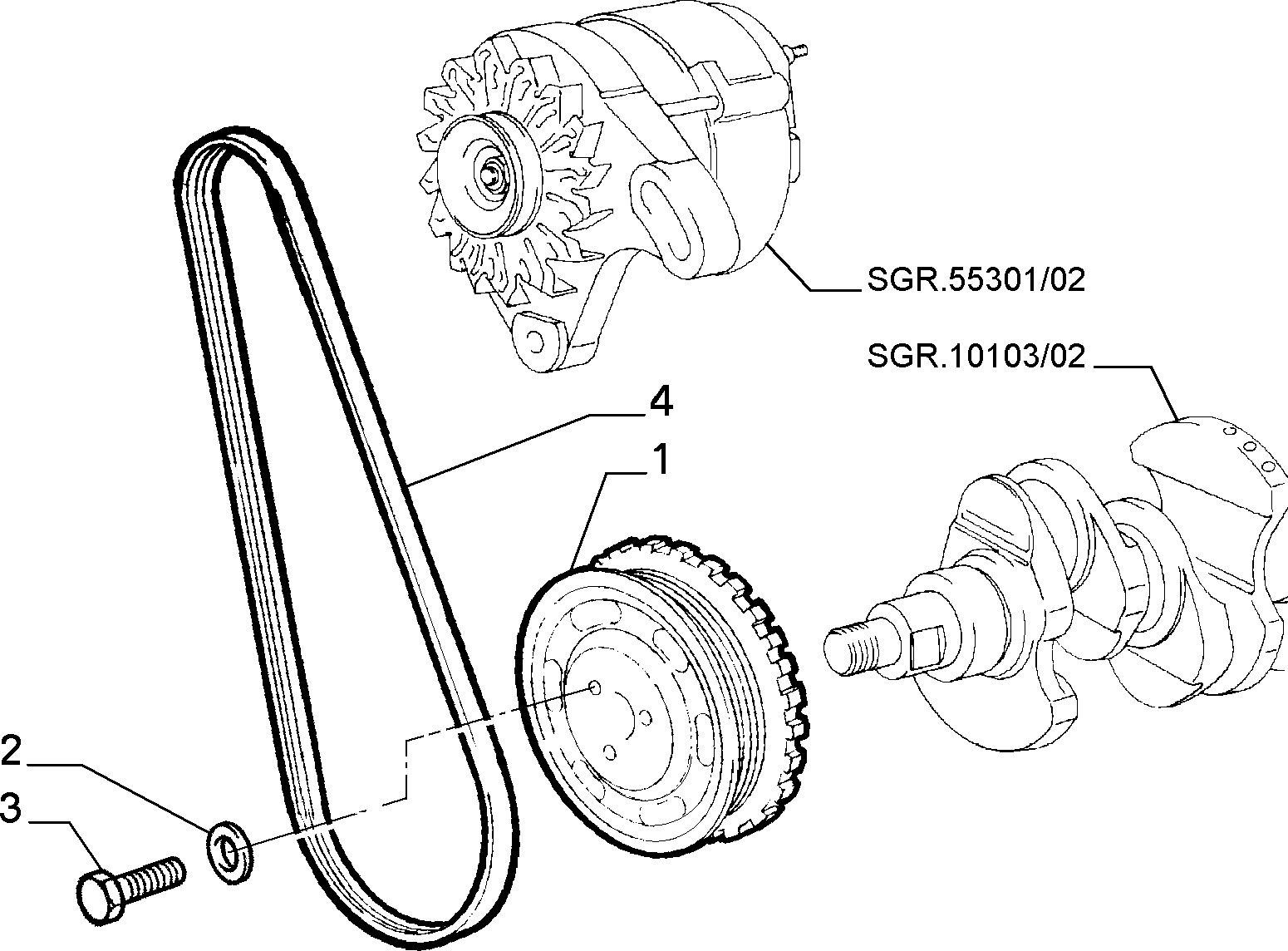 SGR.55301/02

SGR.10103/02

4

1

2

3