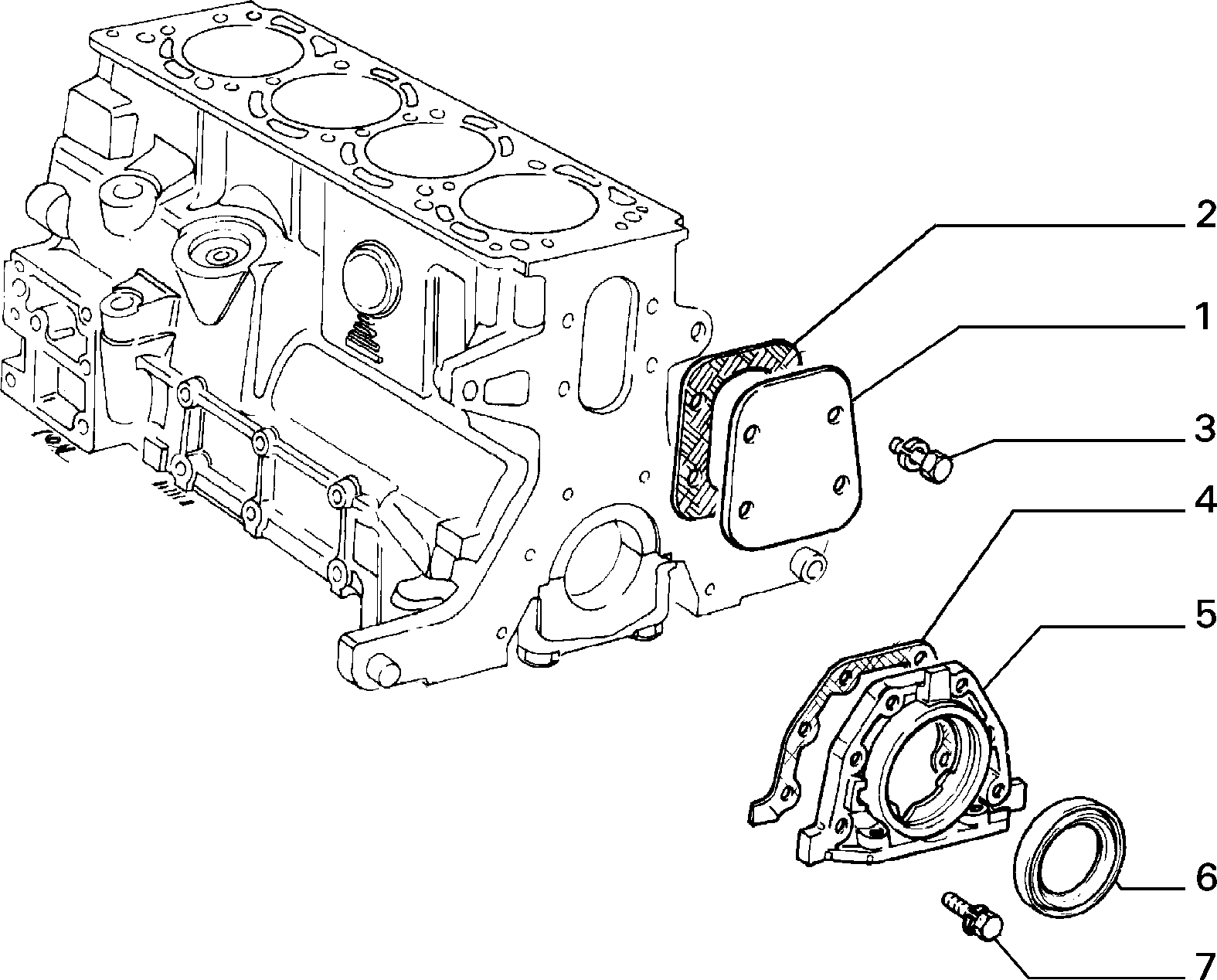 2
1
3
4
5
6
7