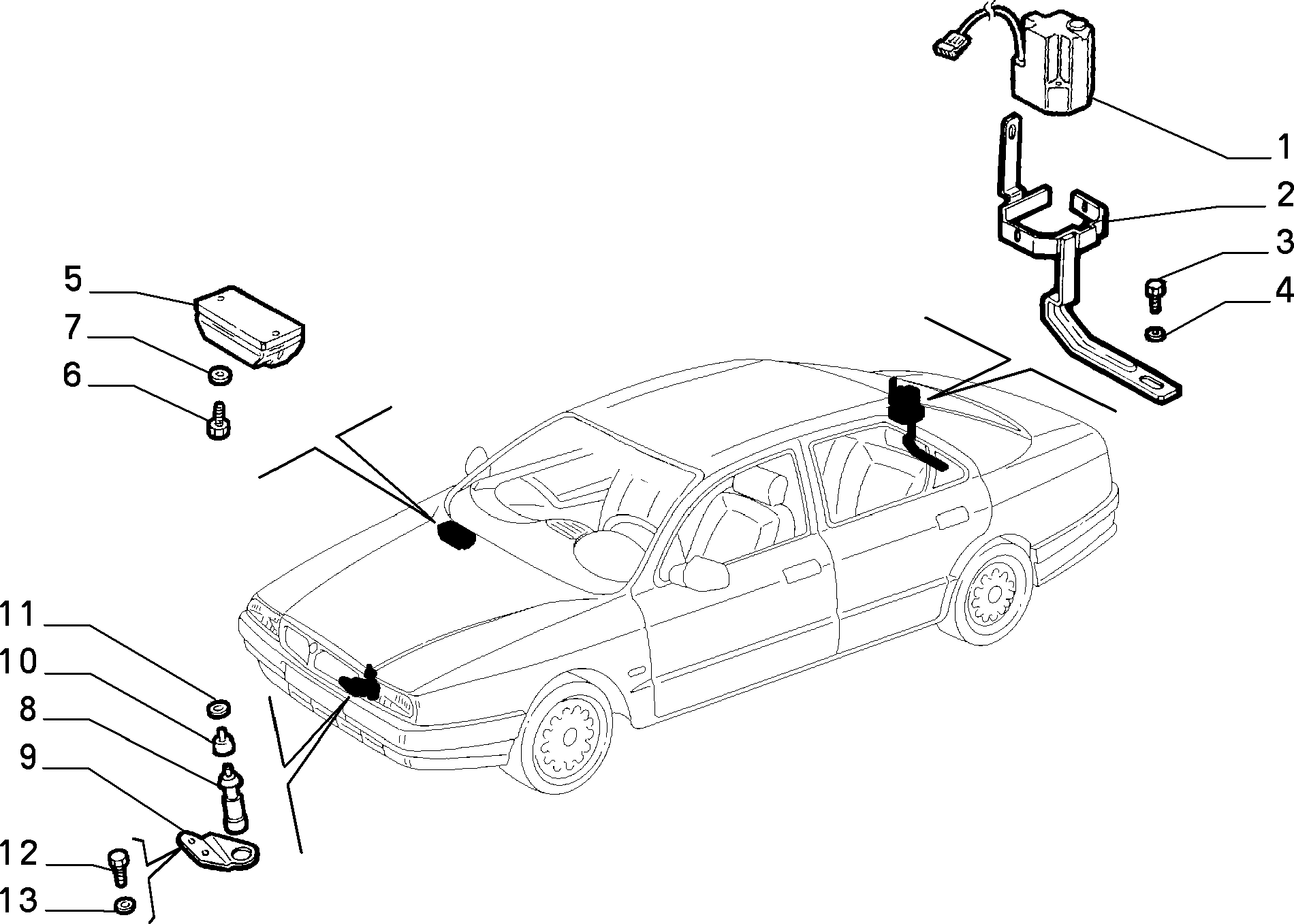 1
2
3
4
5
7
6
11
10
8
9
12
13