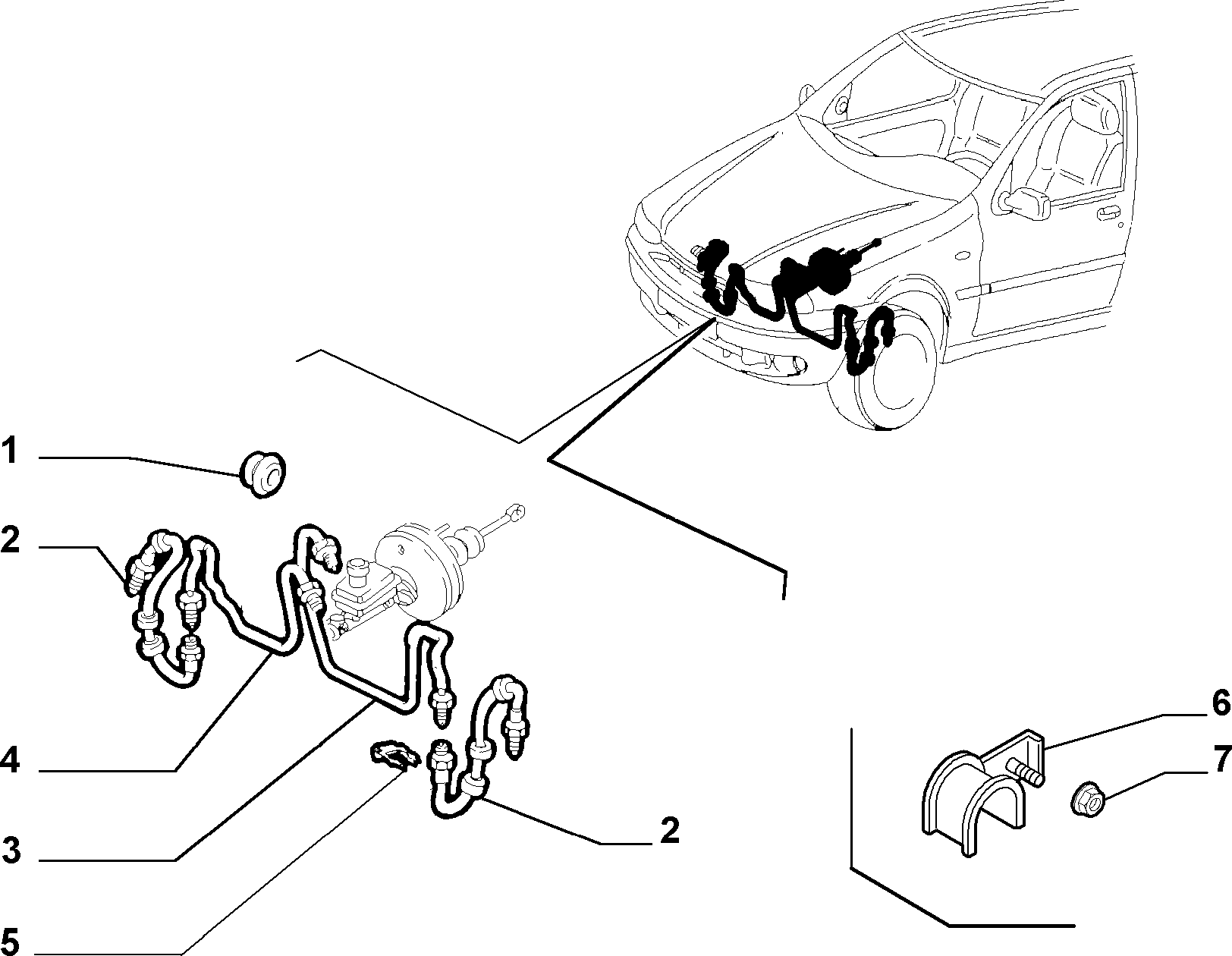 1
2
4
3
5
2
6
7