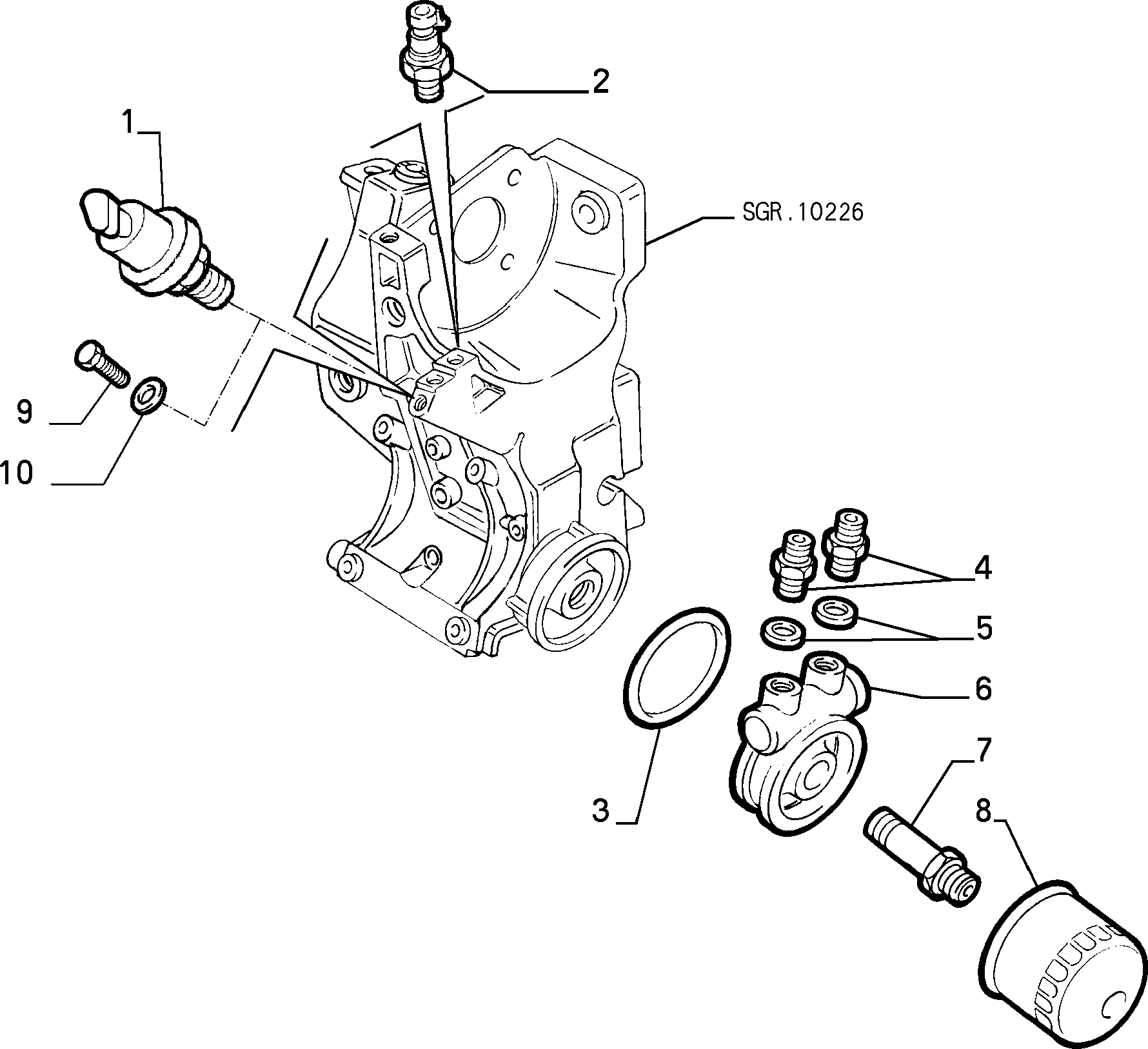 2
1
SGR.10226
9
10
4
5
6
7
3
8