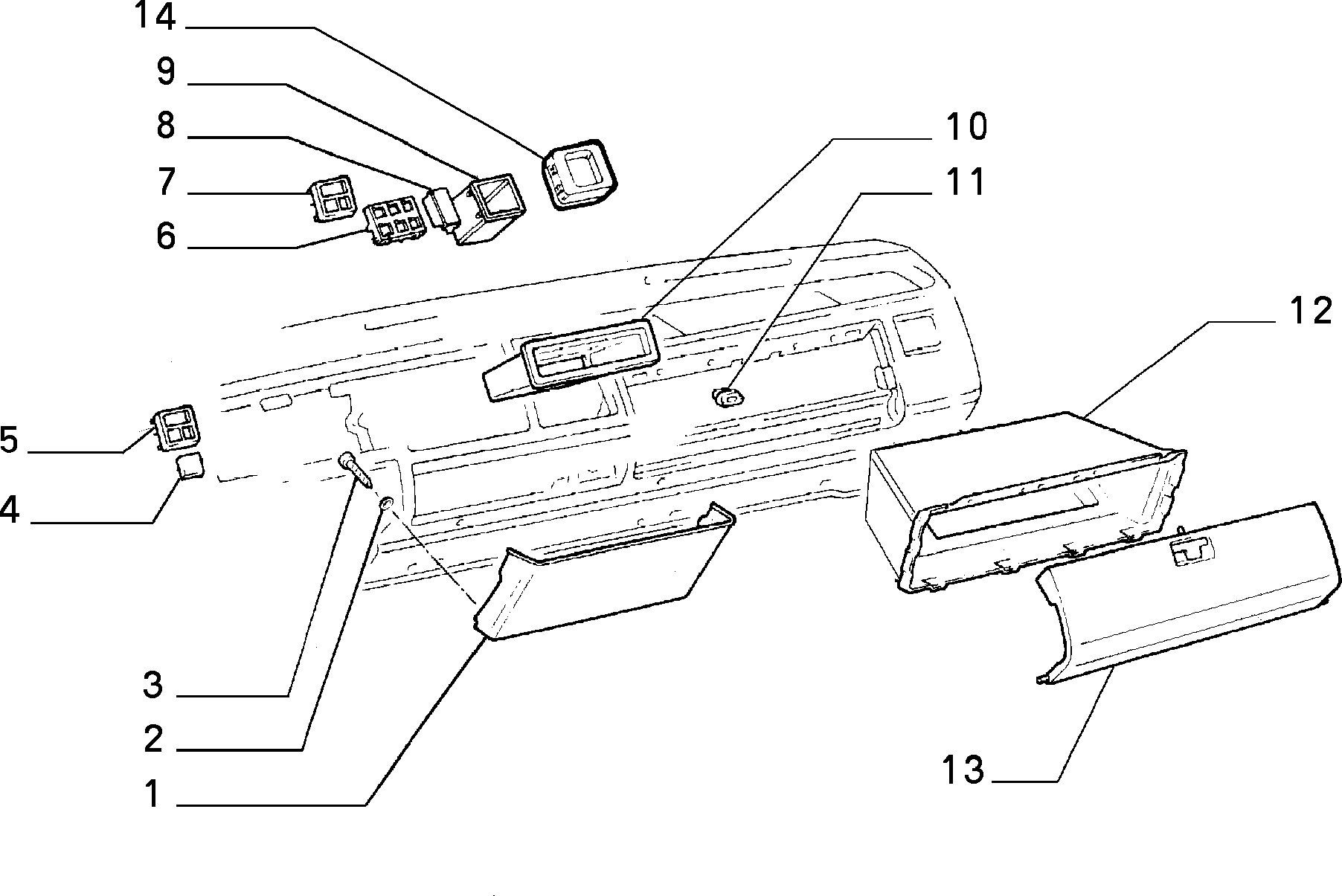 14
9
8
7
6
10
11
12
5
4
3
2
1
13