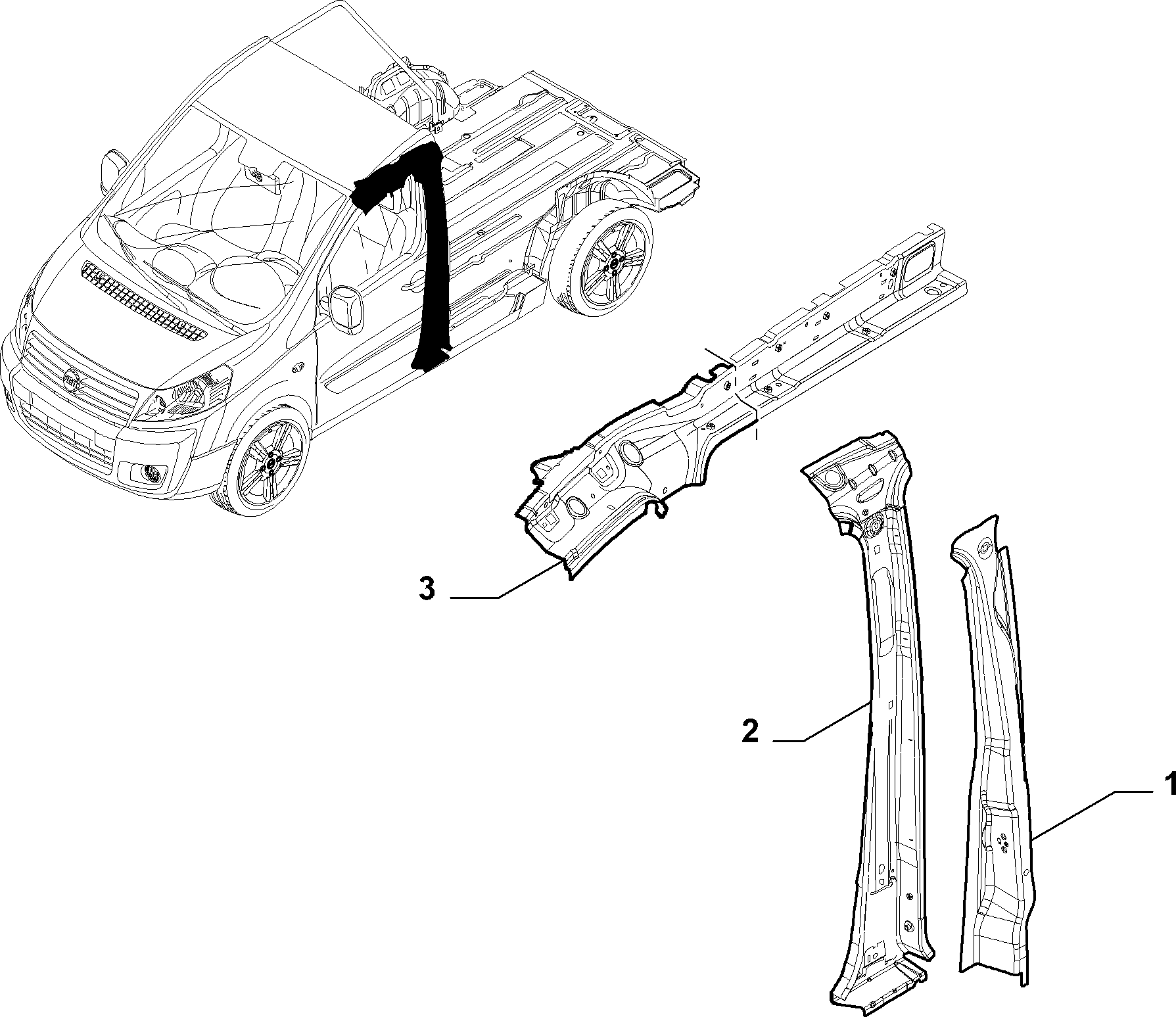 3
2
1