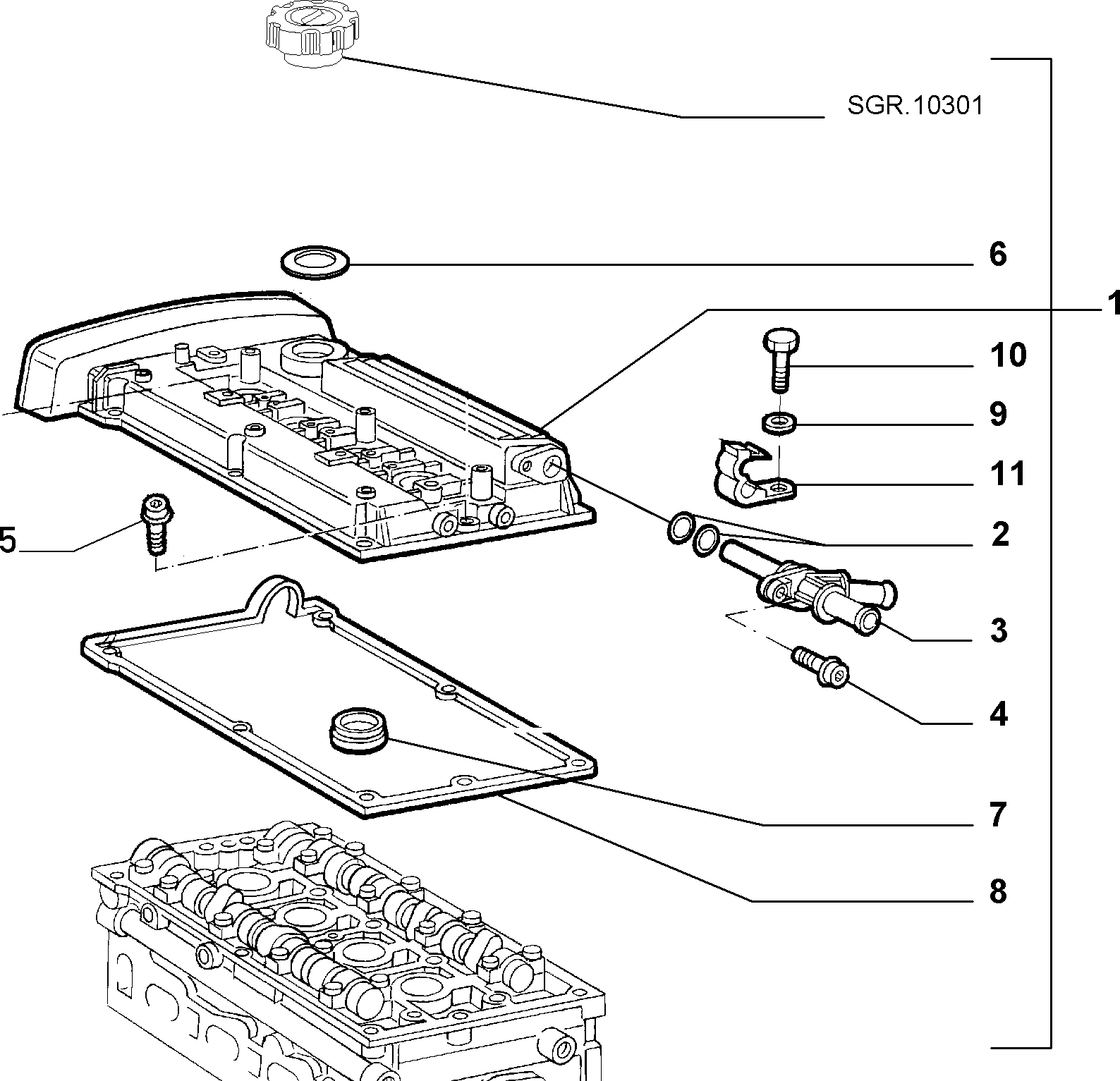 SGR.10301

6

1

10

9

11

5

2

3

4

7

8