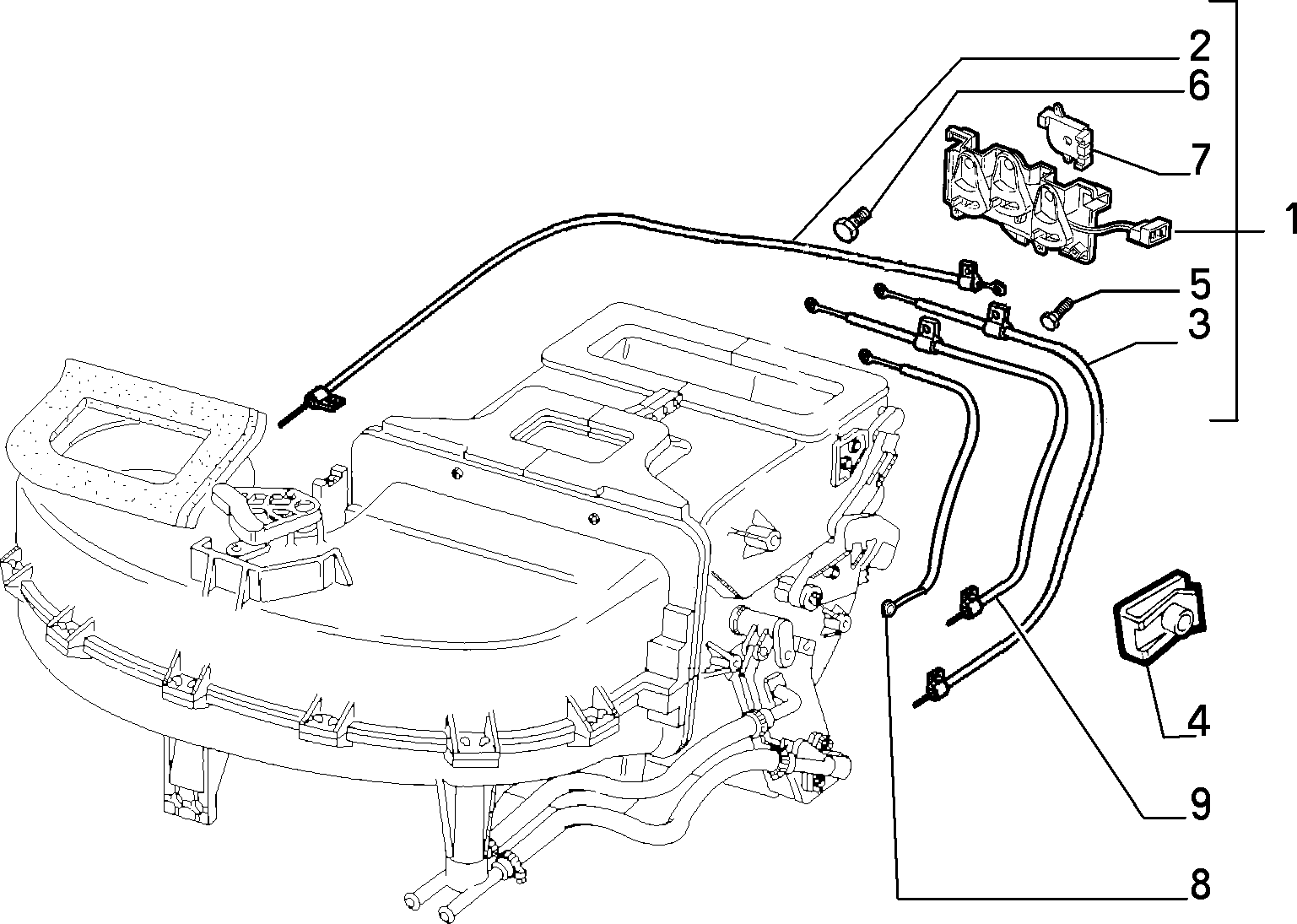 2
6
7
1
5
3
4
9
8