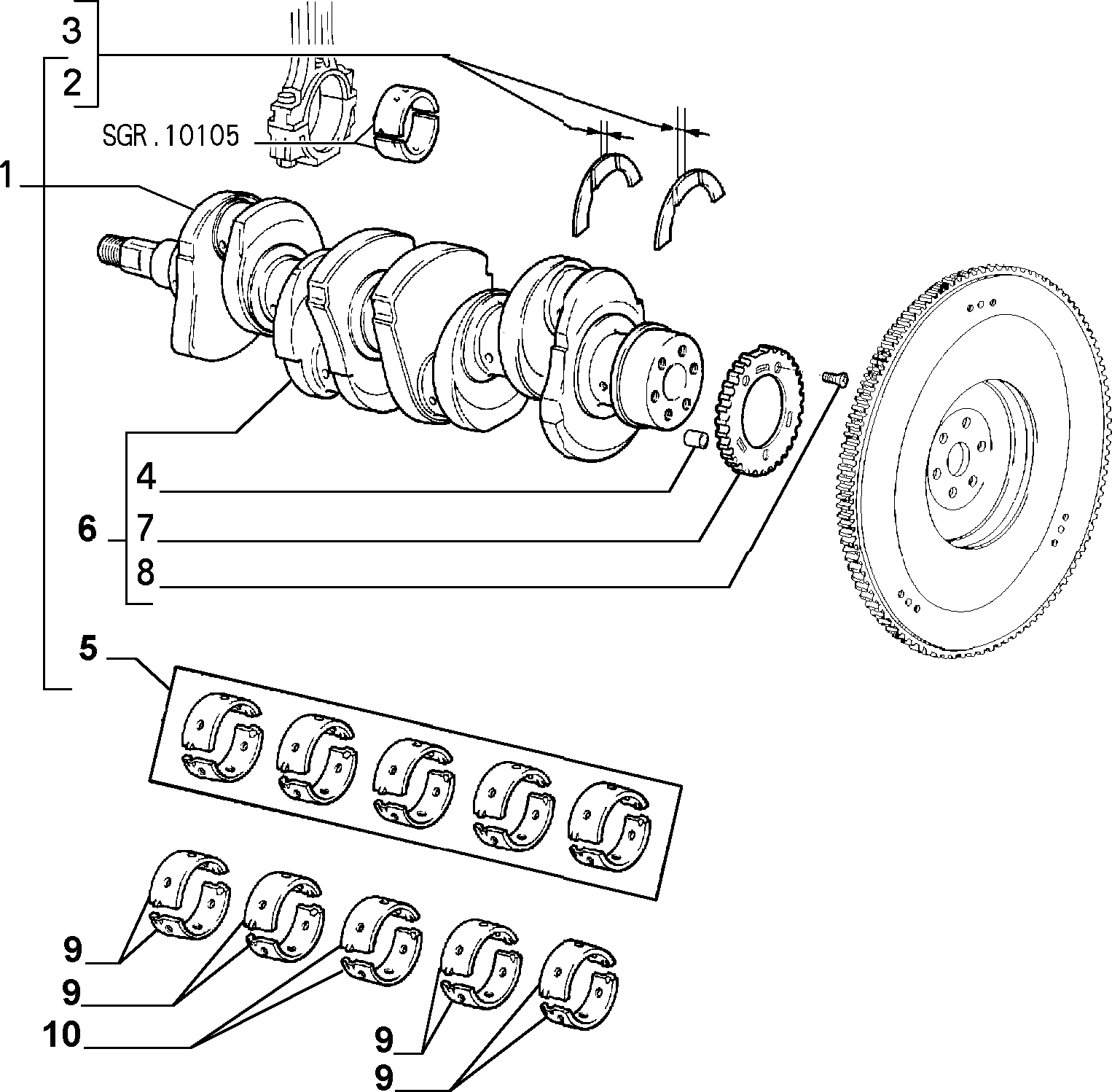 3
2
SGR.10105
1
4
6
7
8
5
9
9
10
9
9