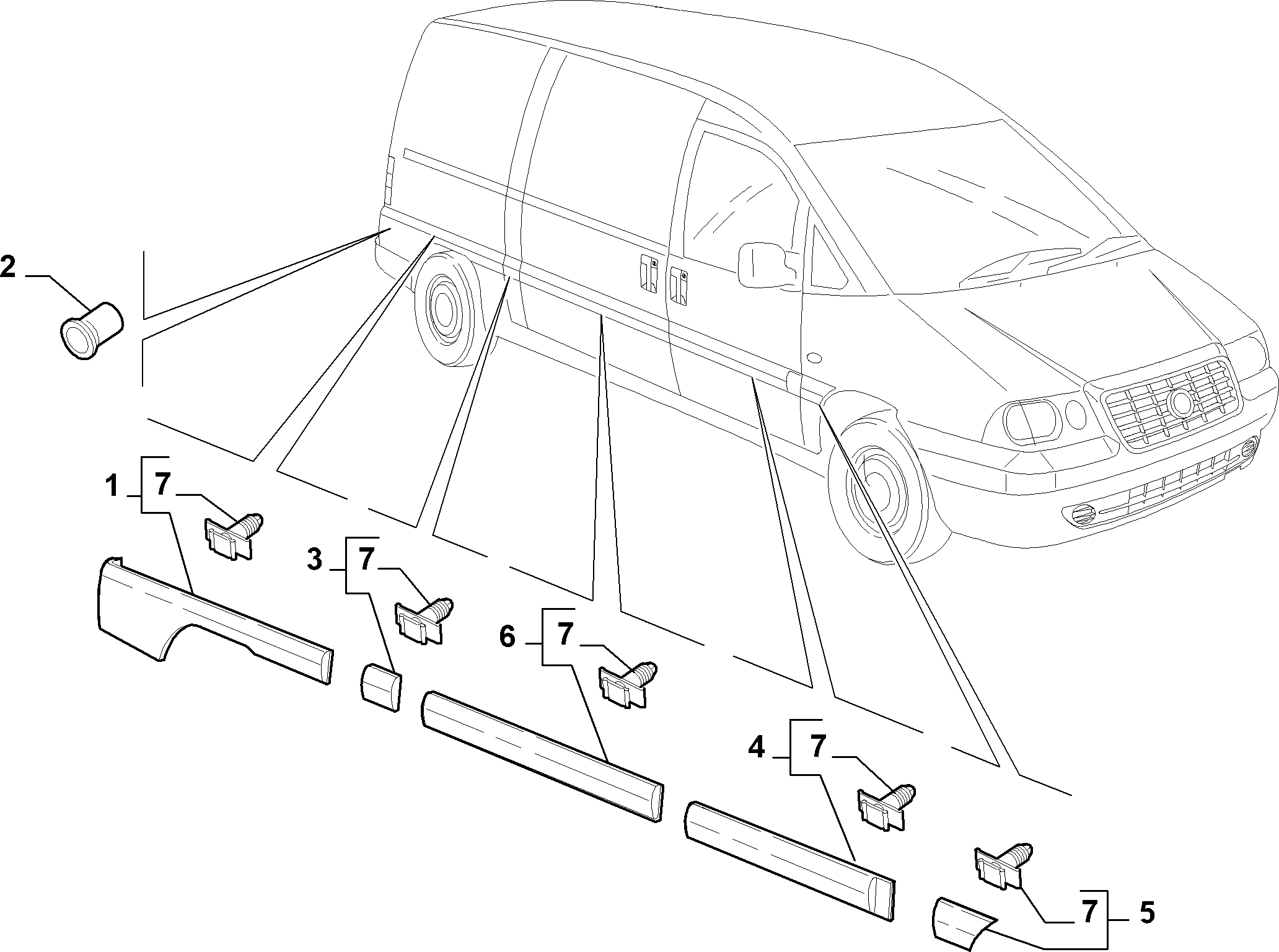 2
1
7
3
7
6
7
4
7
7
5