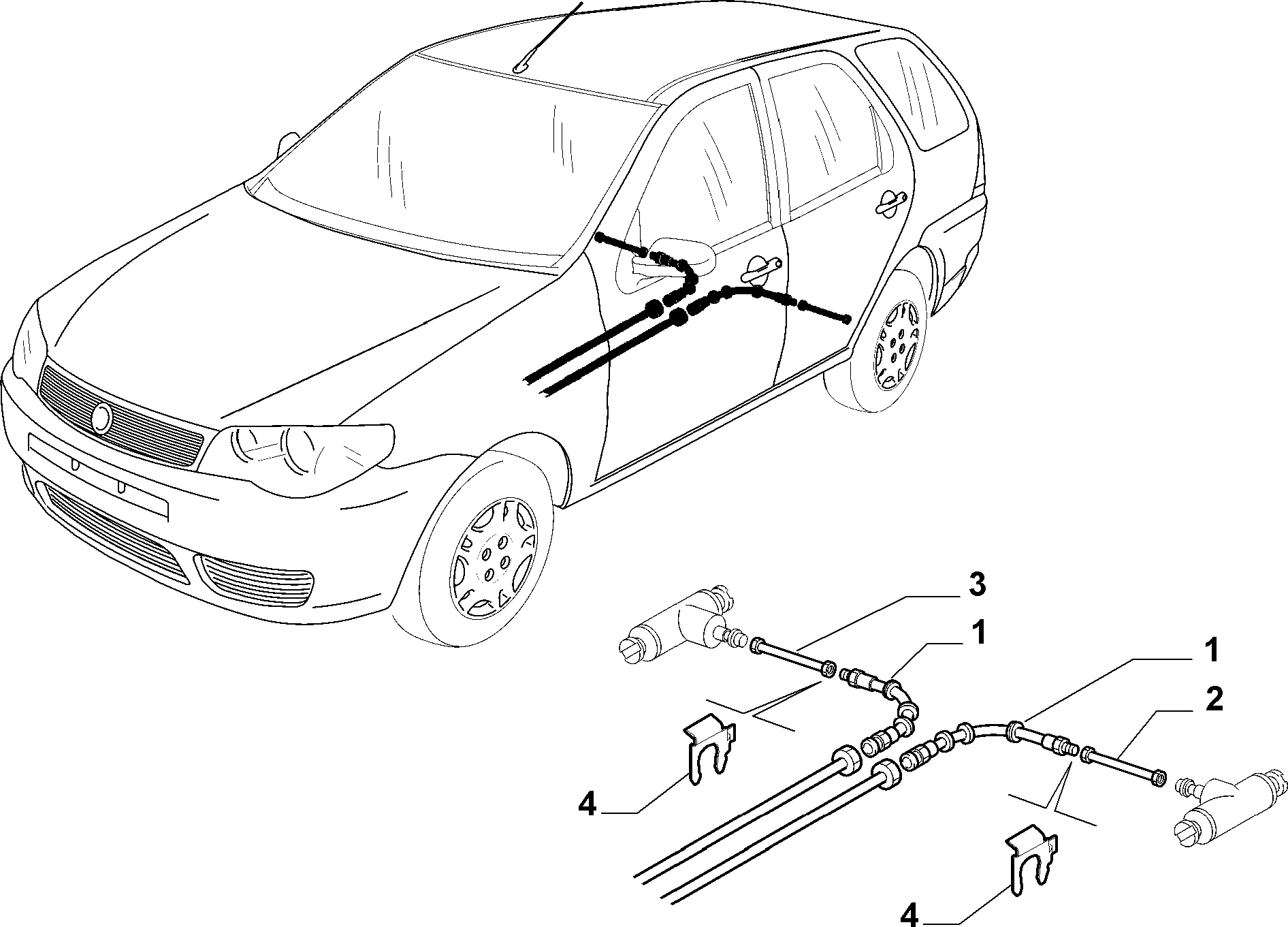 3
1
1
2
4
4