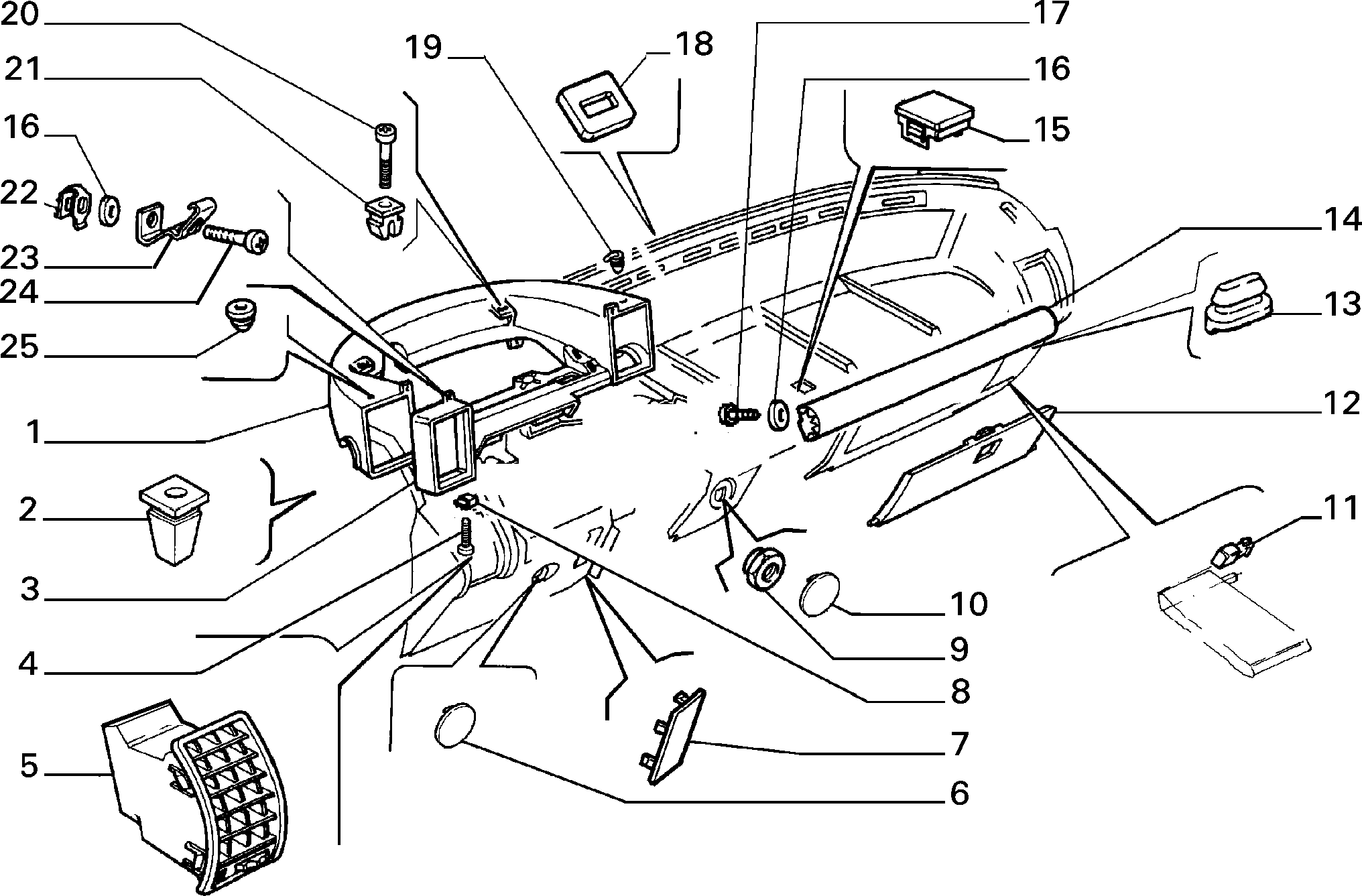 20
21
16
22
23
24
25
1
2
3
4
5
19
18
17
16
15
14
13
12
11
10
9
8
7
6