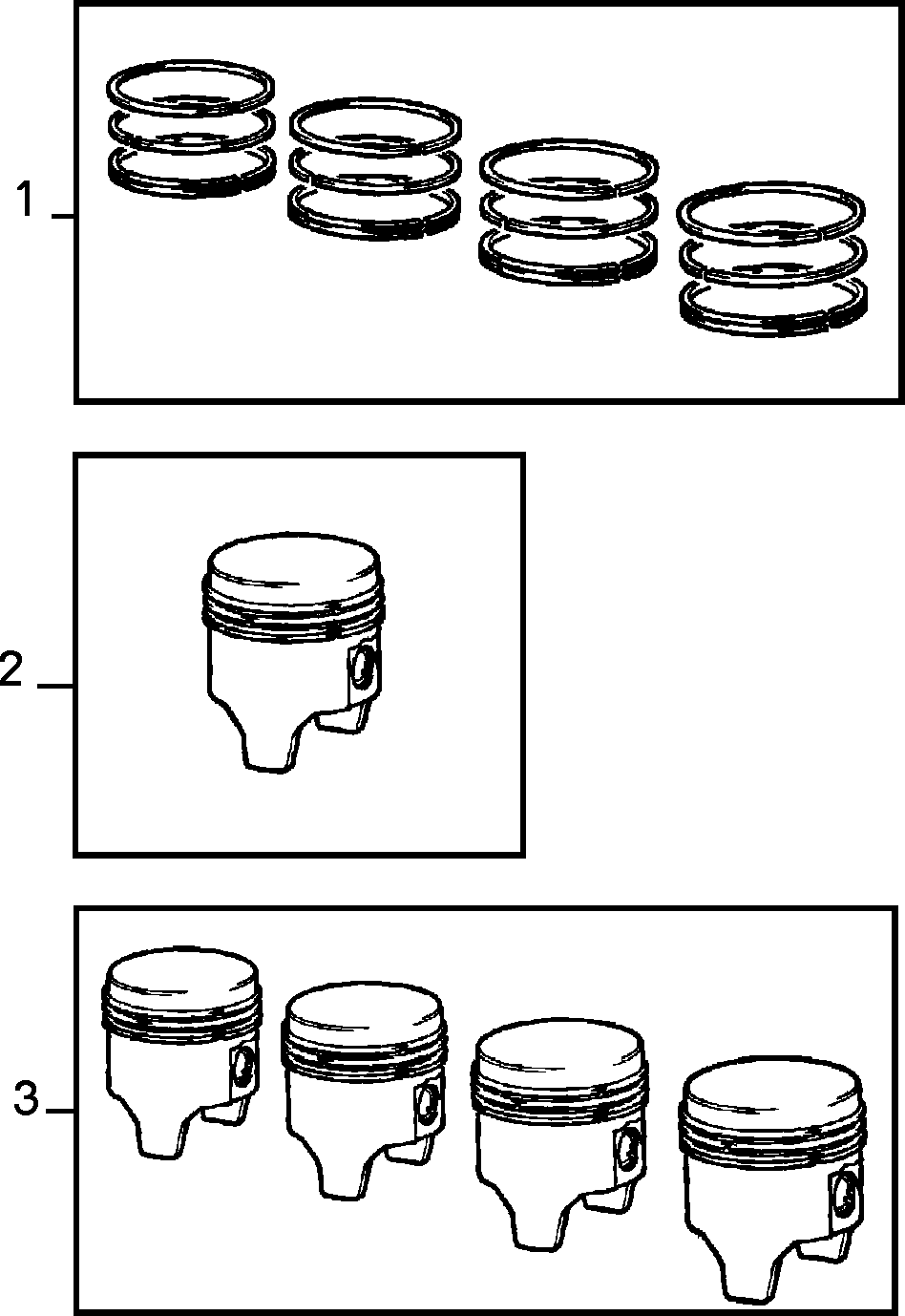 1

2

3