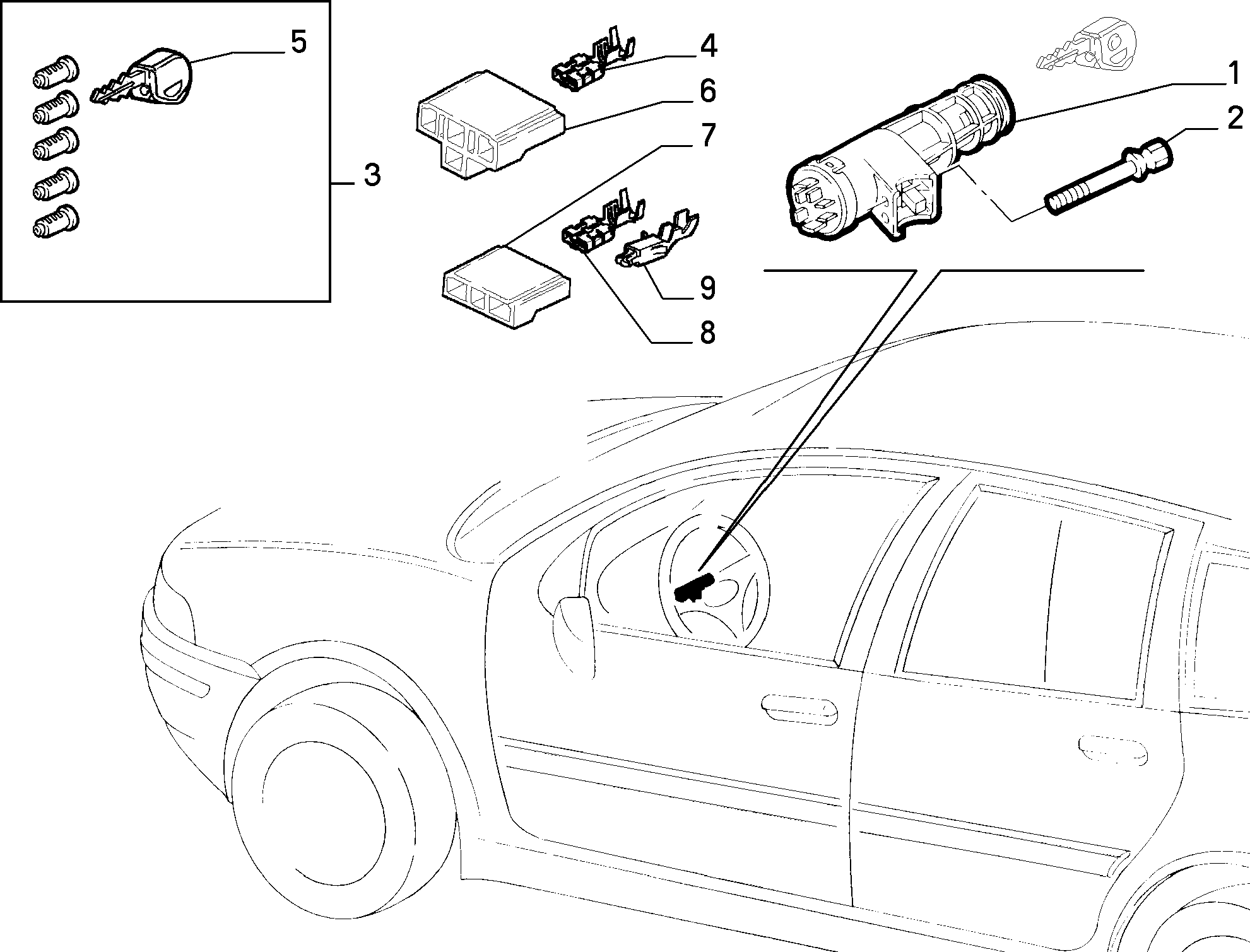 5
3
4
6
7
9
8
1
2