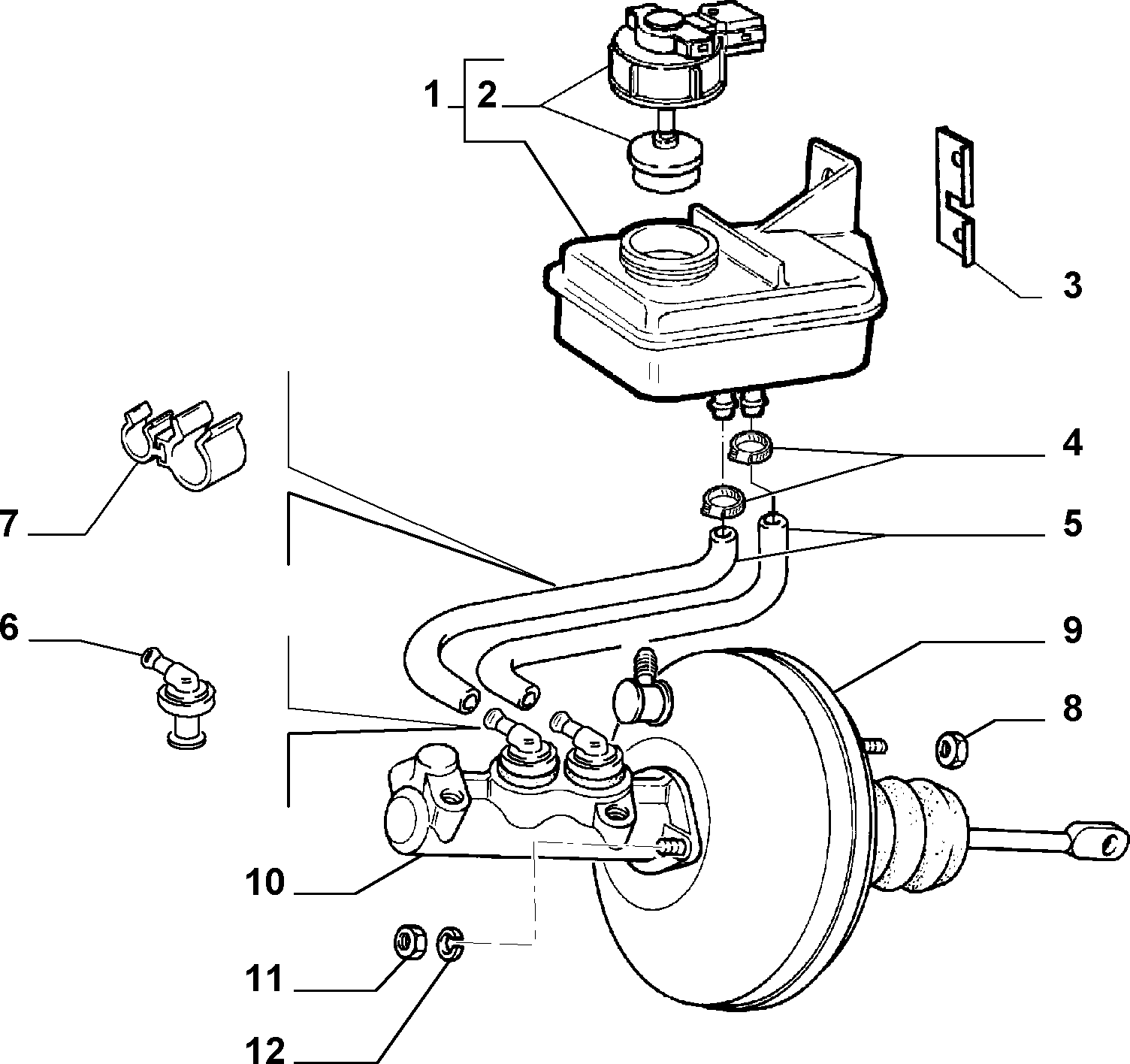 1
2
3
4
5
7
6
9
8
10
11
12