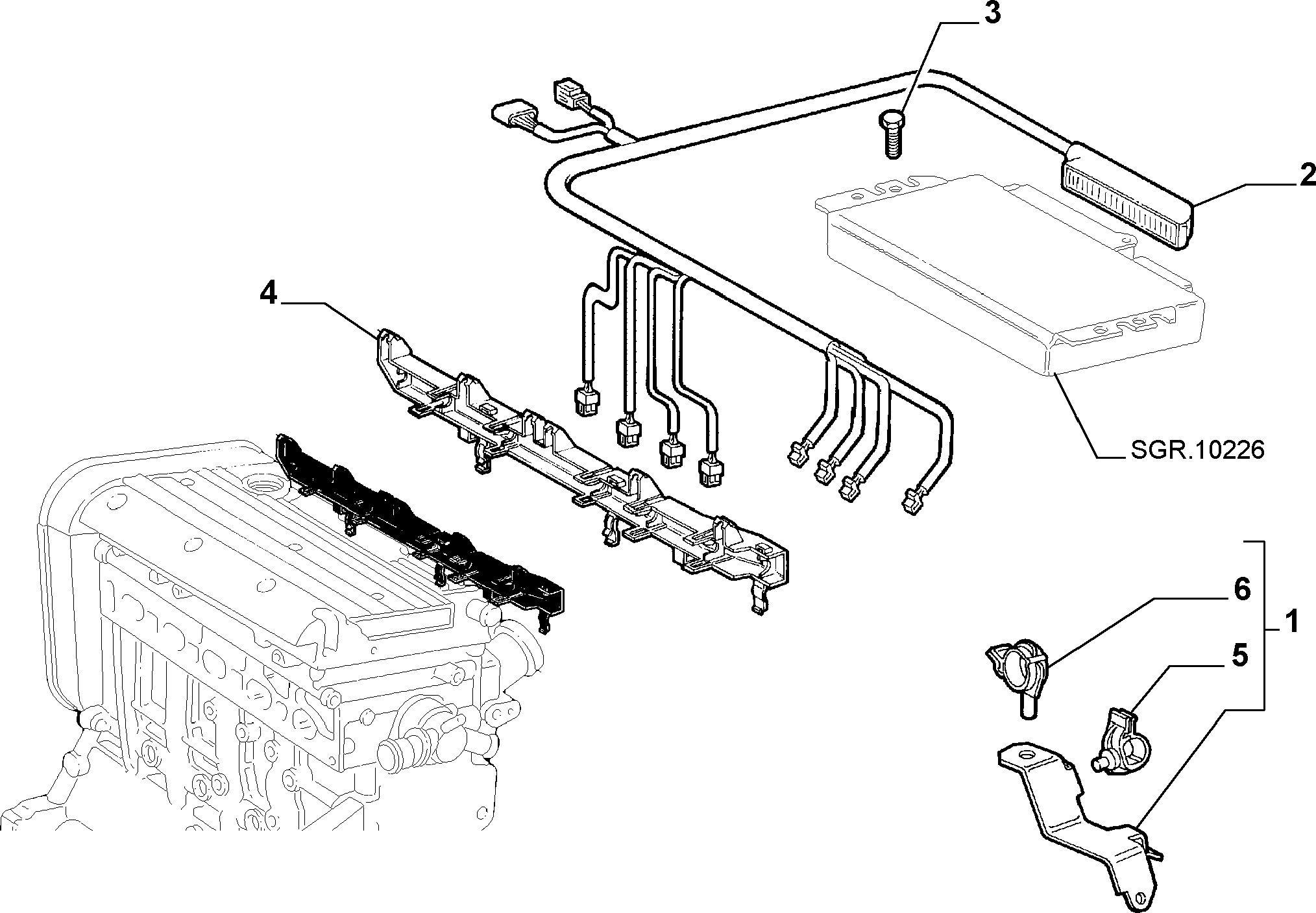 3
2
4
SGR.10226
6
1
5