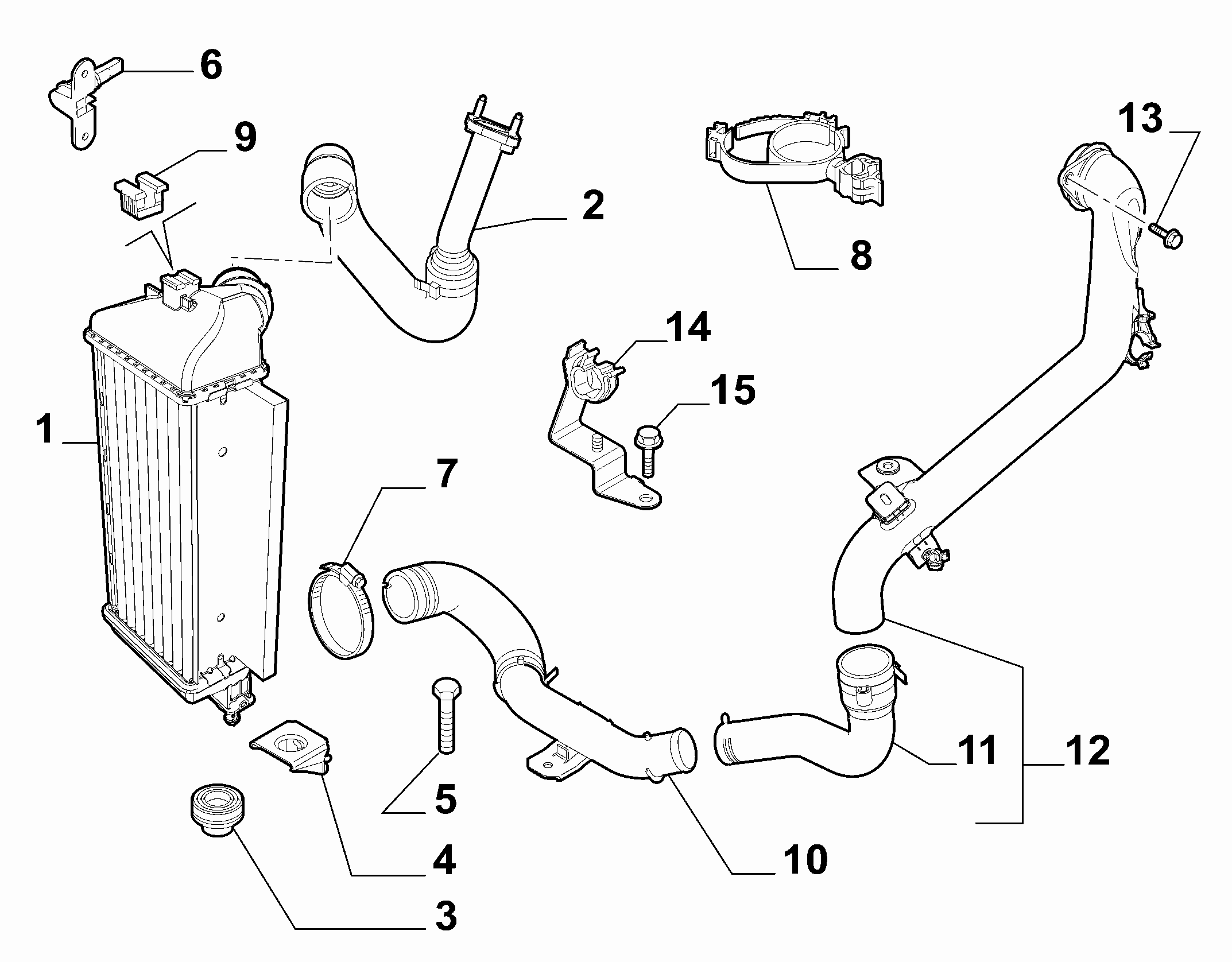 6
9
2
13
8
14
15
1
7
5
4
3
10
11
12