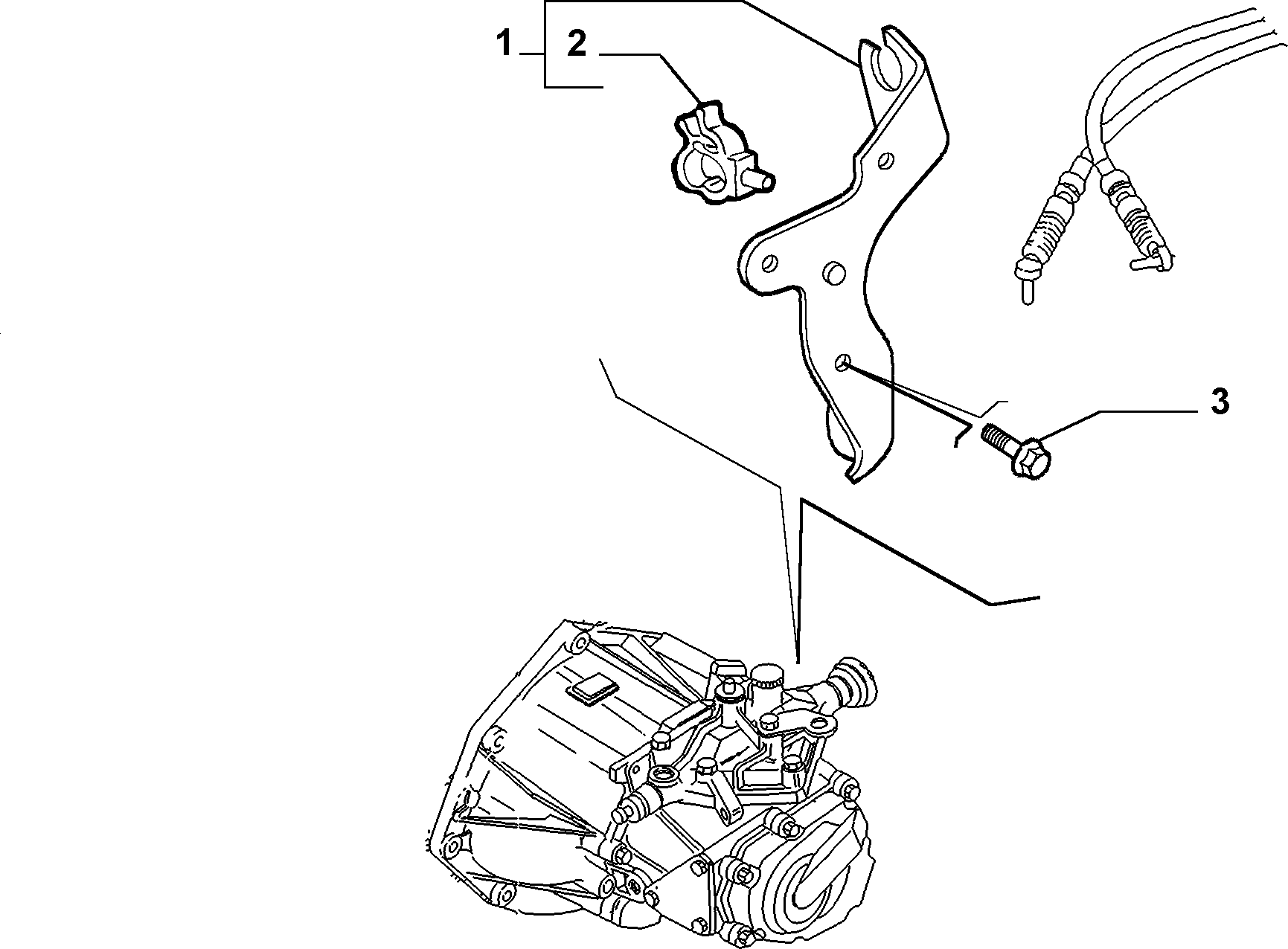 1
2
3