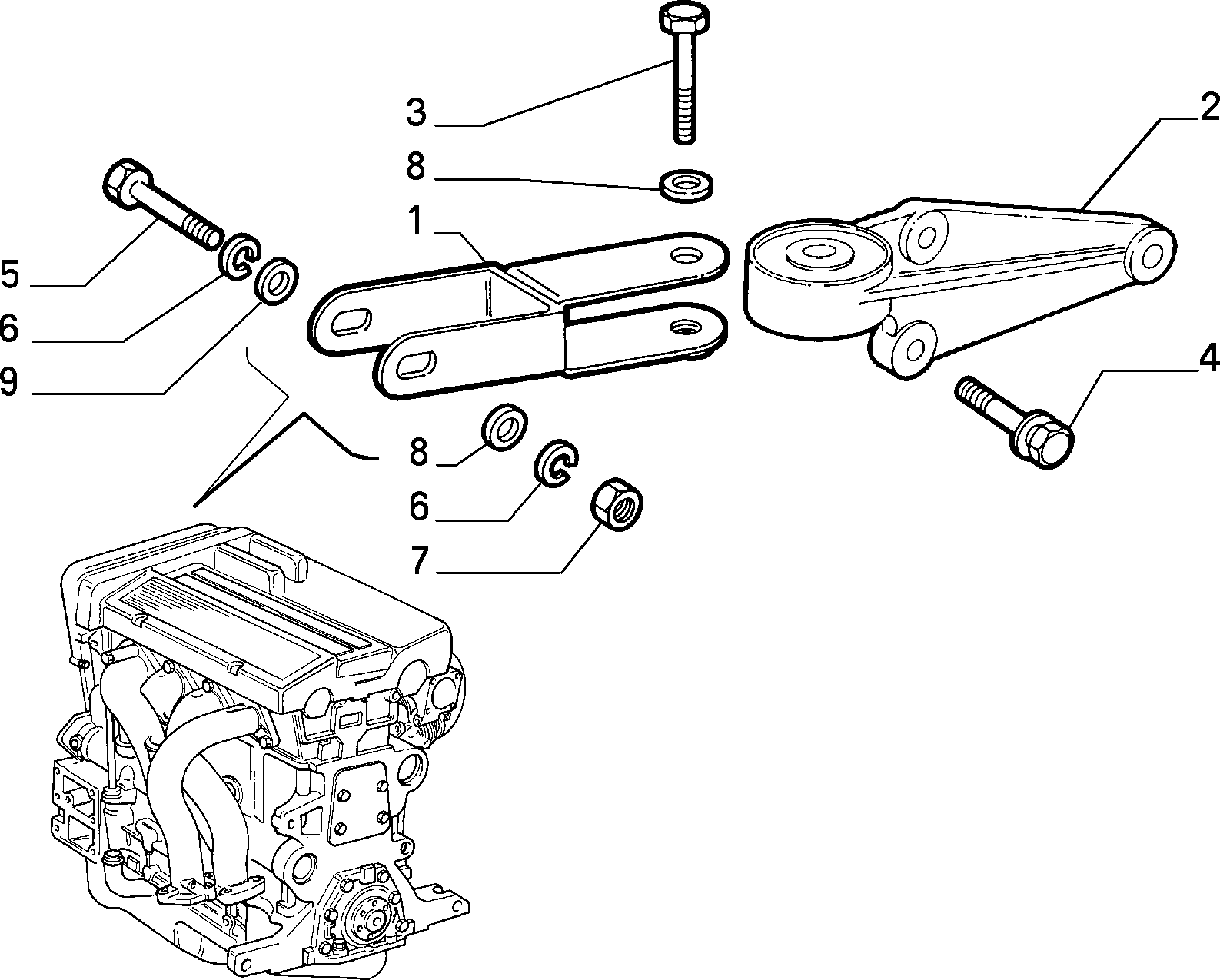 3
2
8
1
5
6
9
4
8
6
7