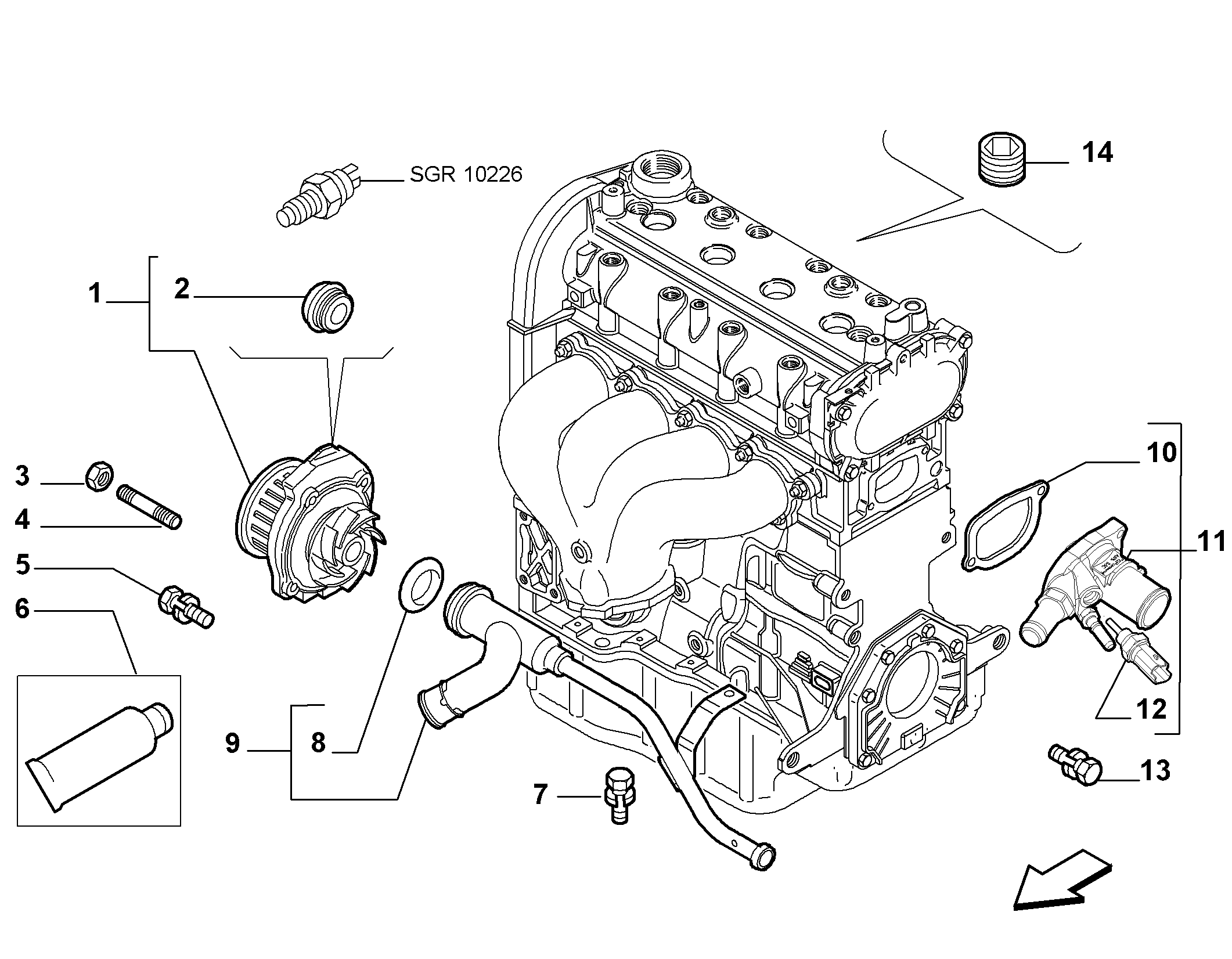 SGR 10226

14

1

2

3

4

5

6

10

11

12

13

9

8

7