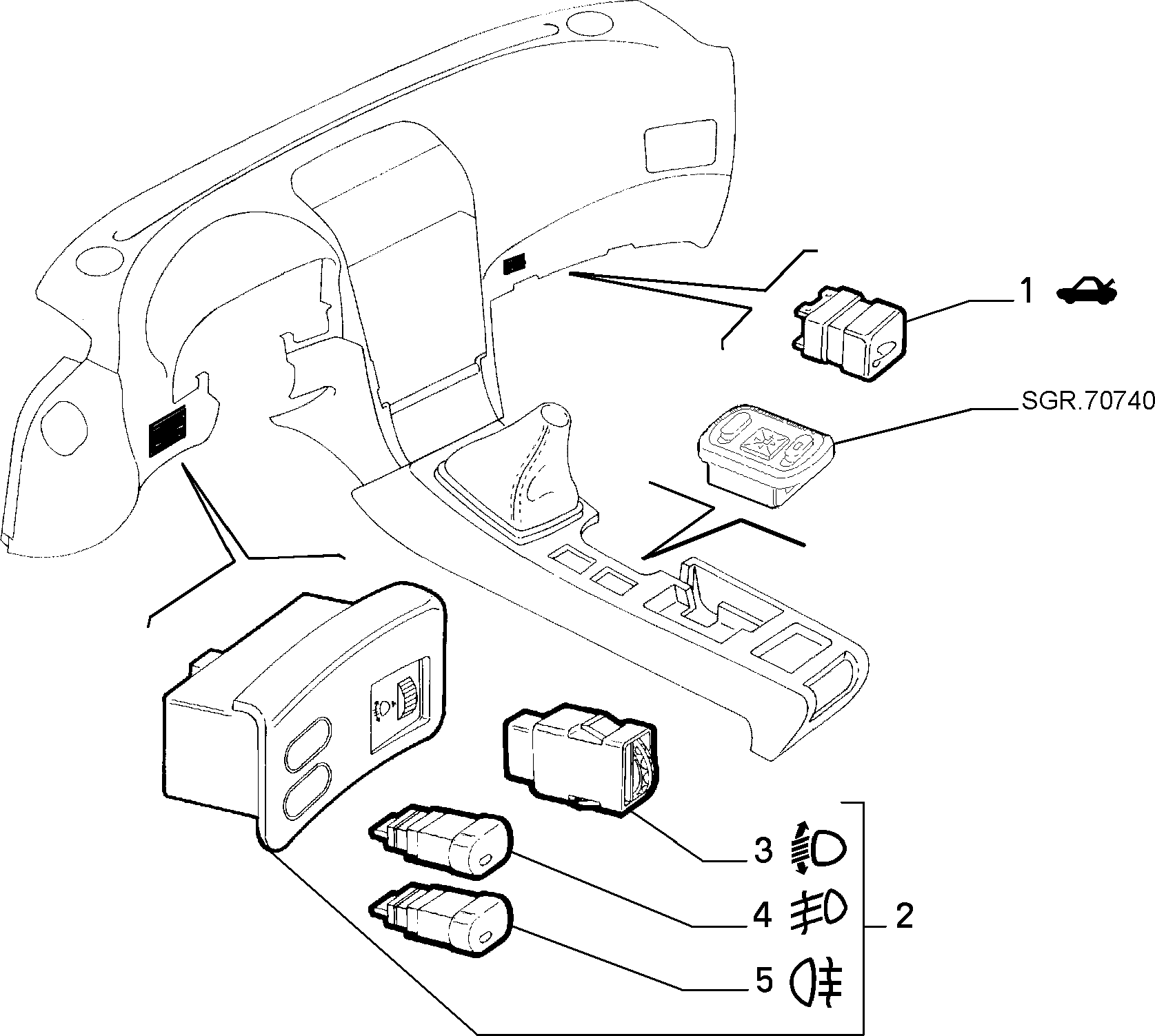 1

SGR.70740

3

4

5

2