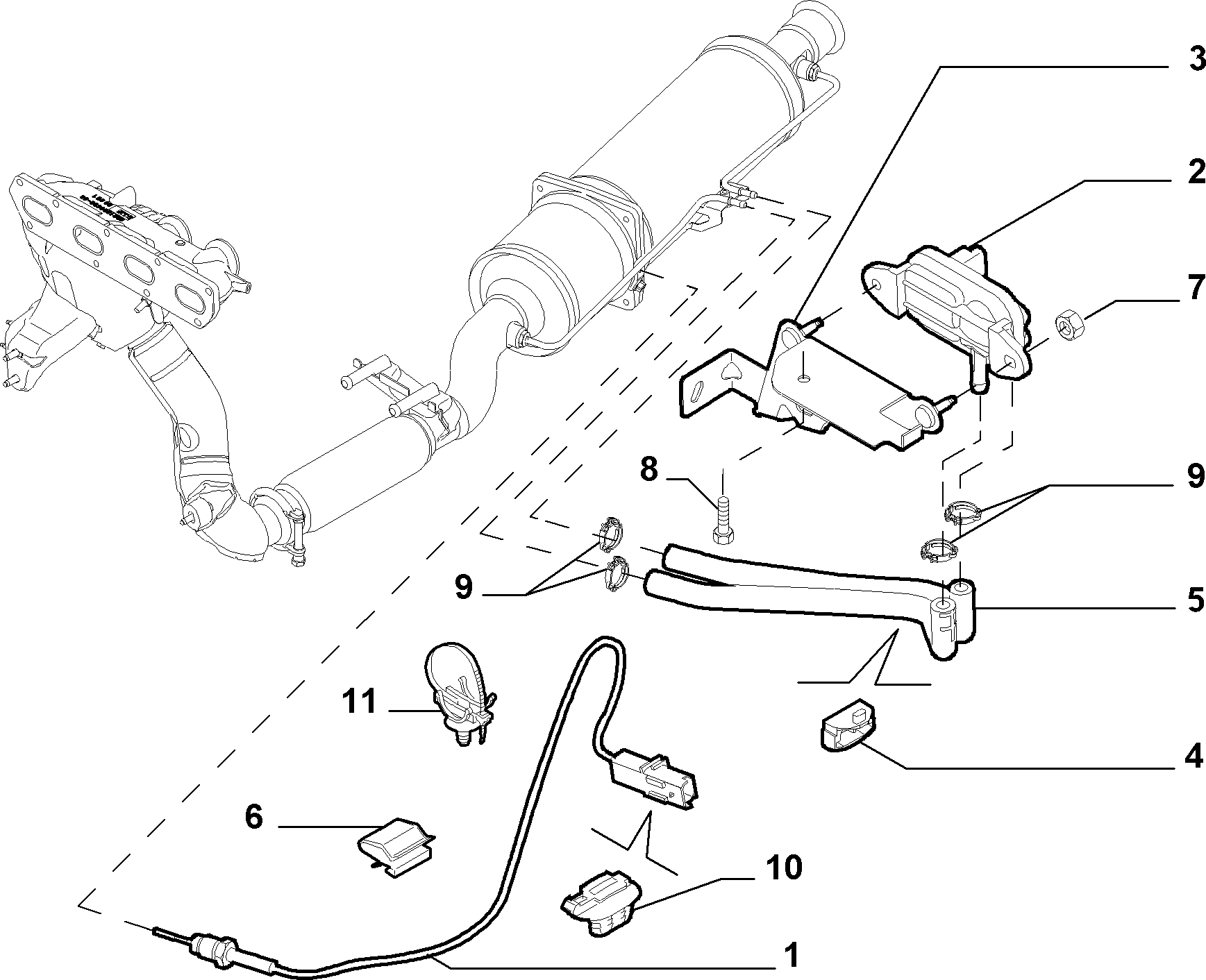 3
2
7
8
9
9
5
11
4
6
10
1