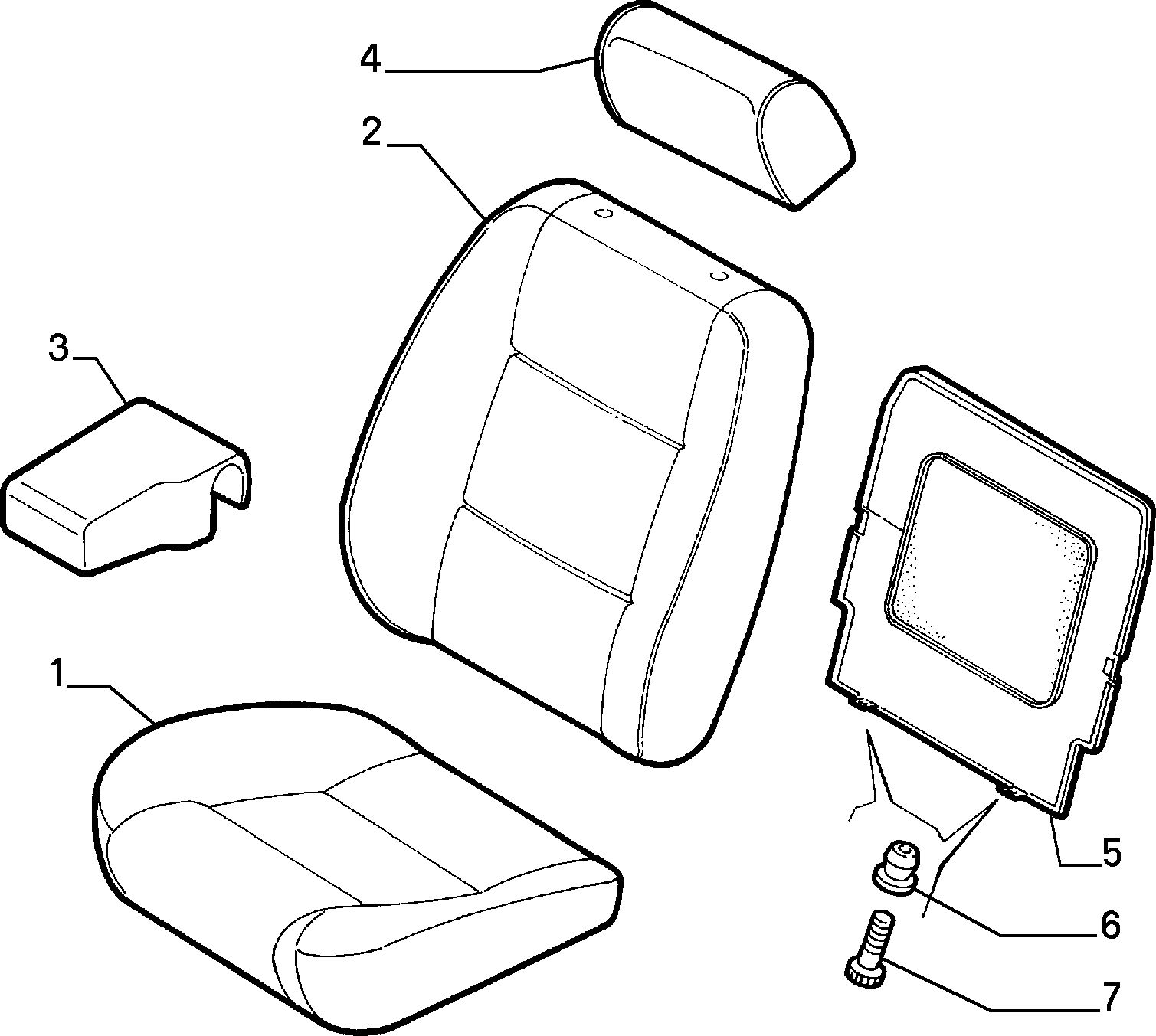 4
2
3
1
5
6
7