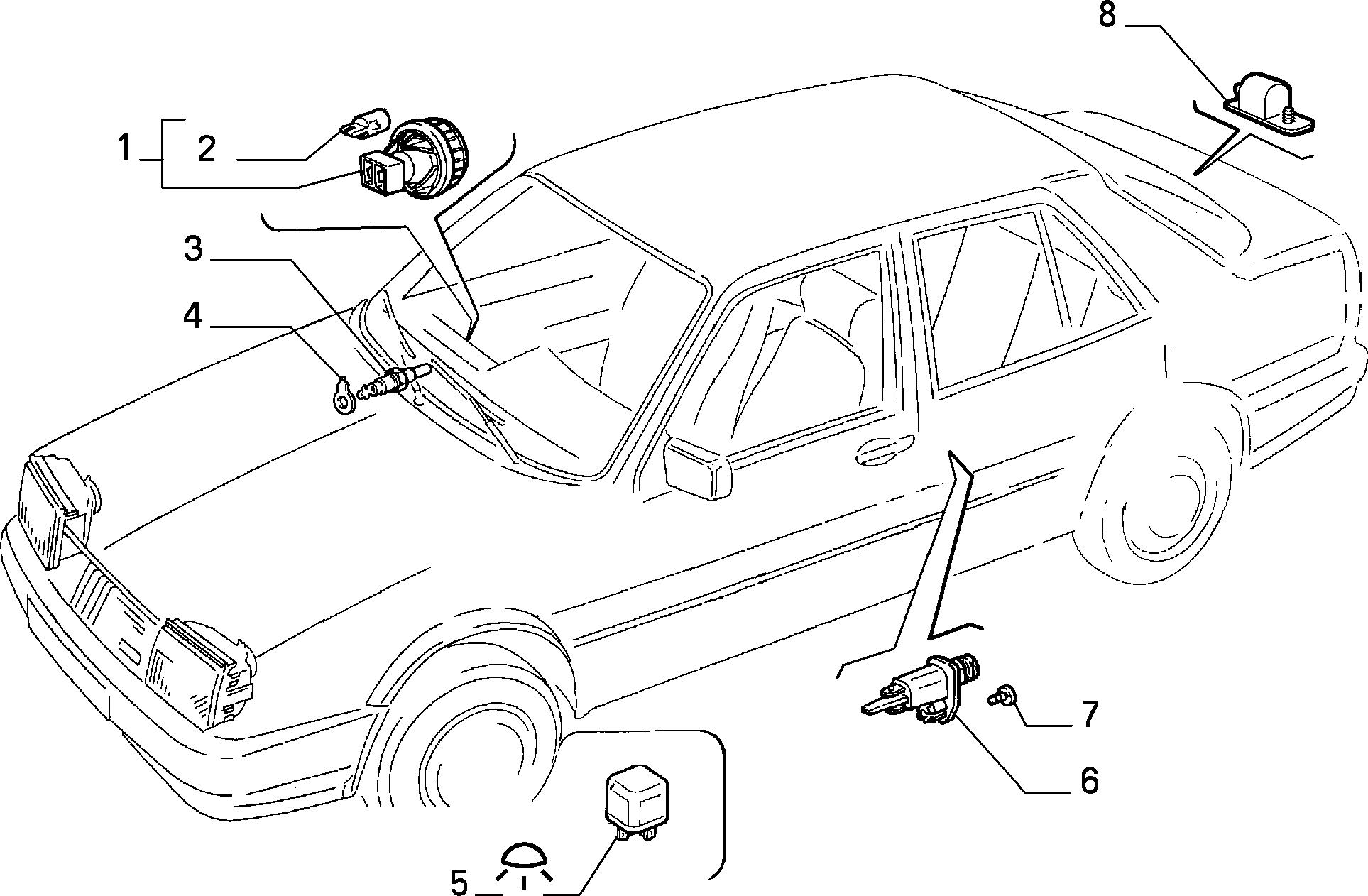 8
1
2
3
4
7
6
5