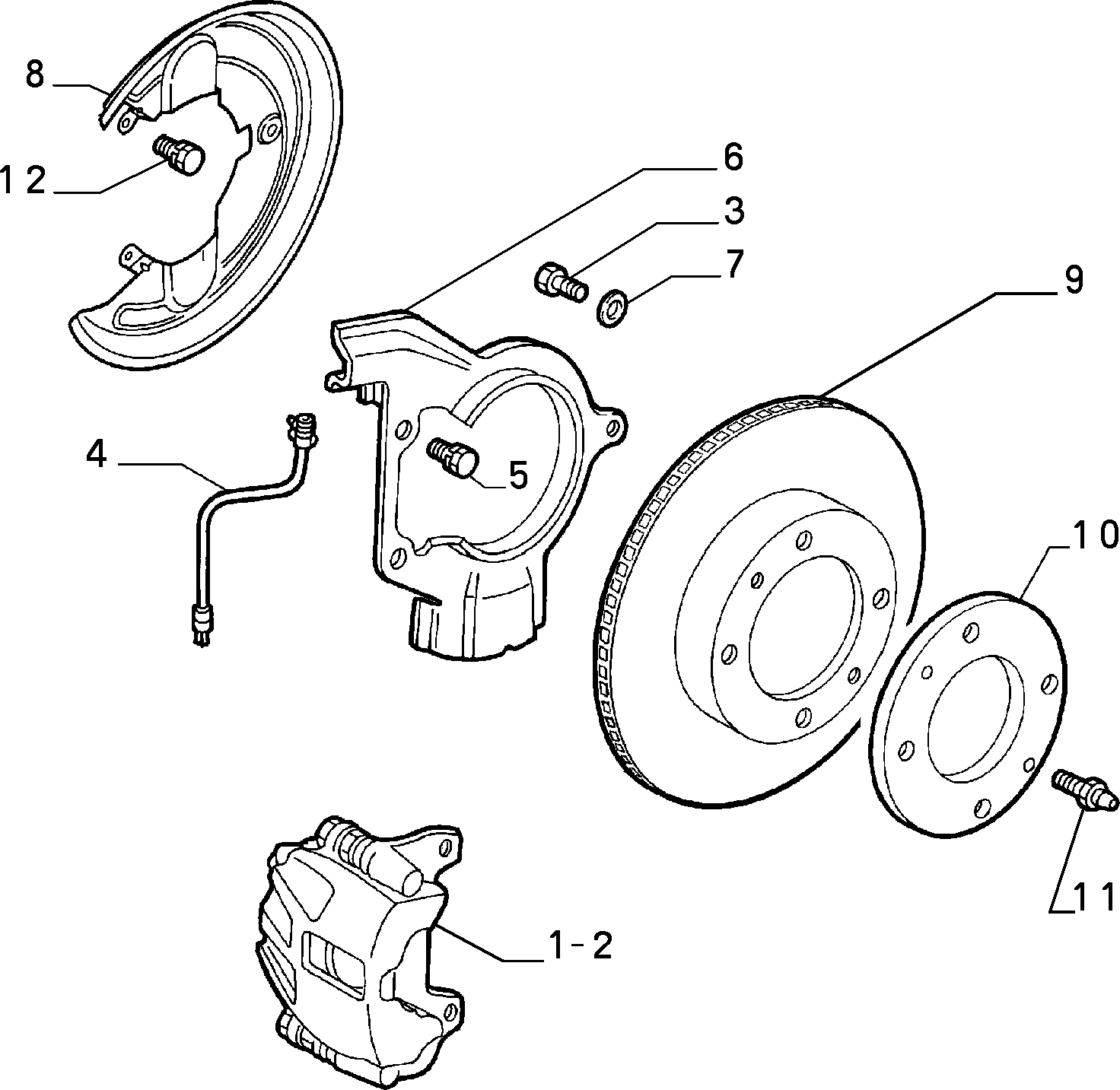 8
12
6
3
7
9
4
5
10
11
1-2