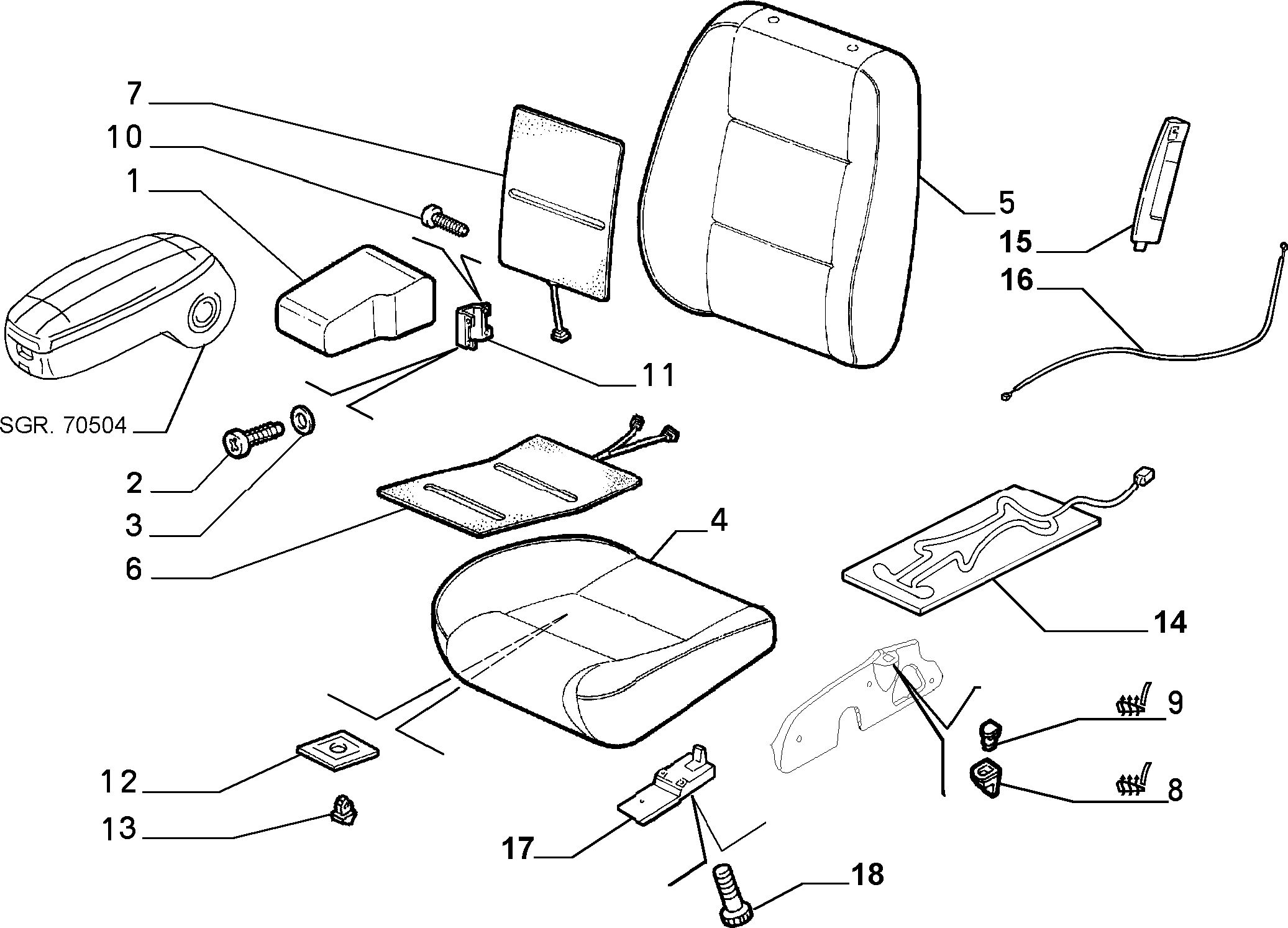 7
10
1
5
15
16
11
SGR. 70504
2
3
6
4
14
9
8
12
13
17
18