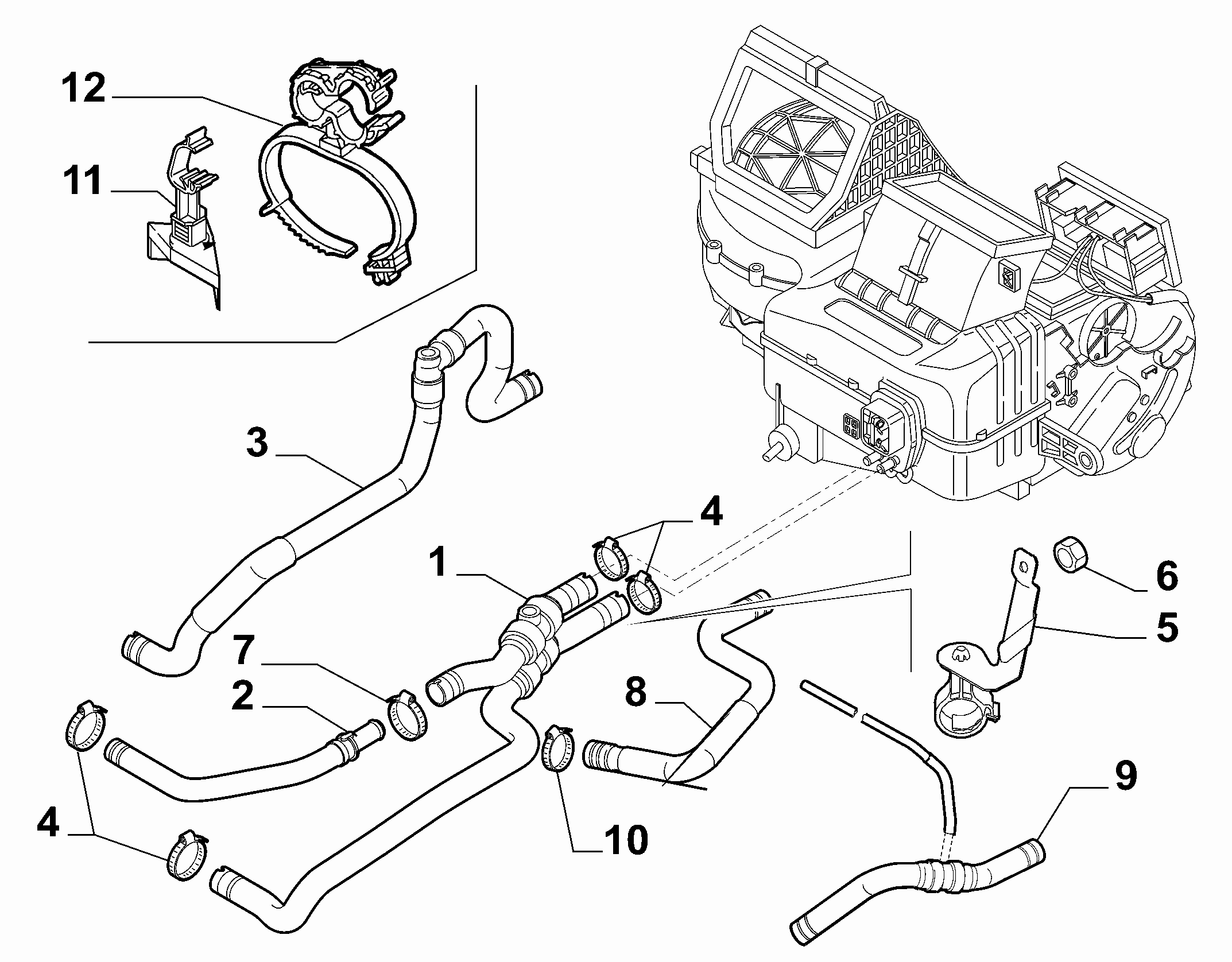 12
11
3
4
1
6
5
7
2
8
4
10
9