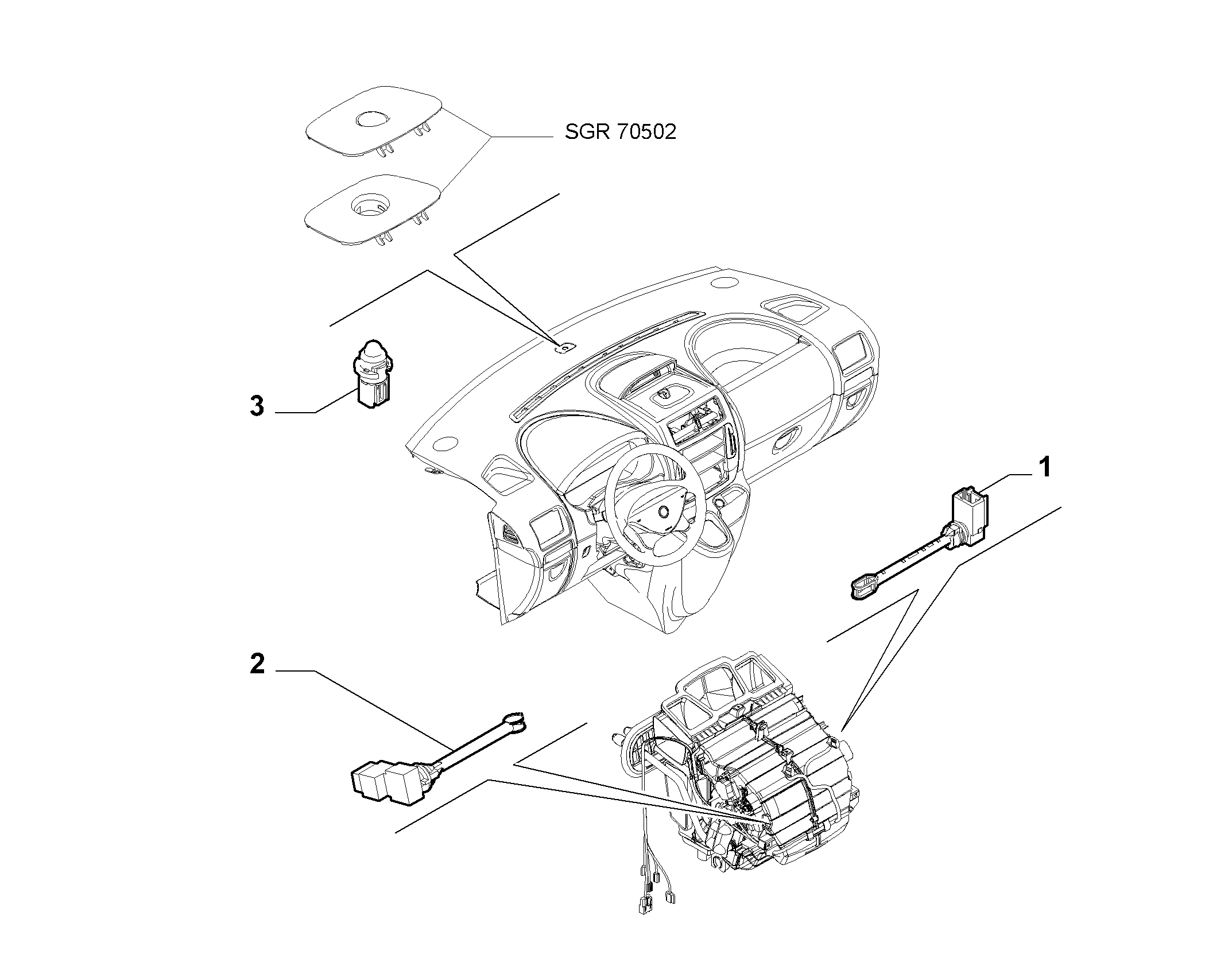 SGR 70502

3

1

2