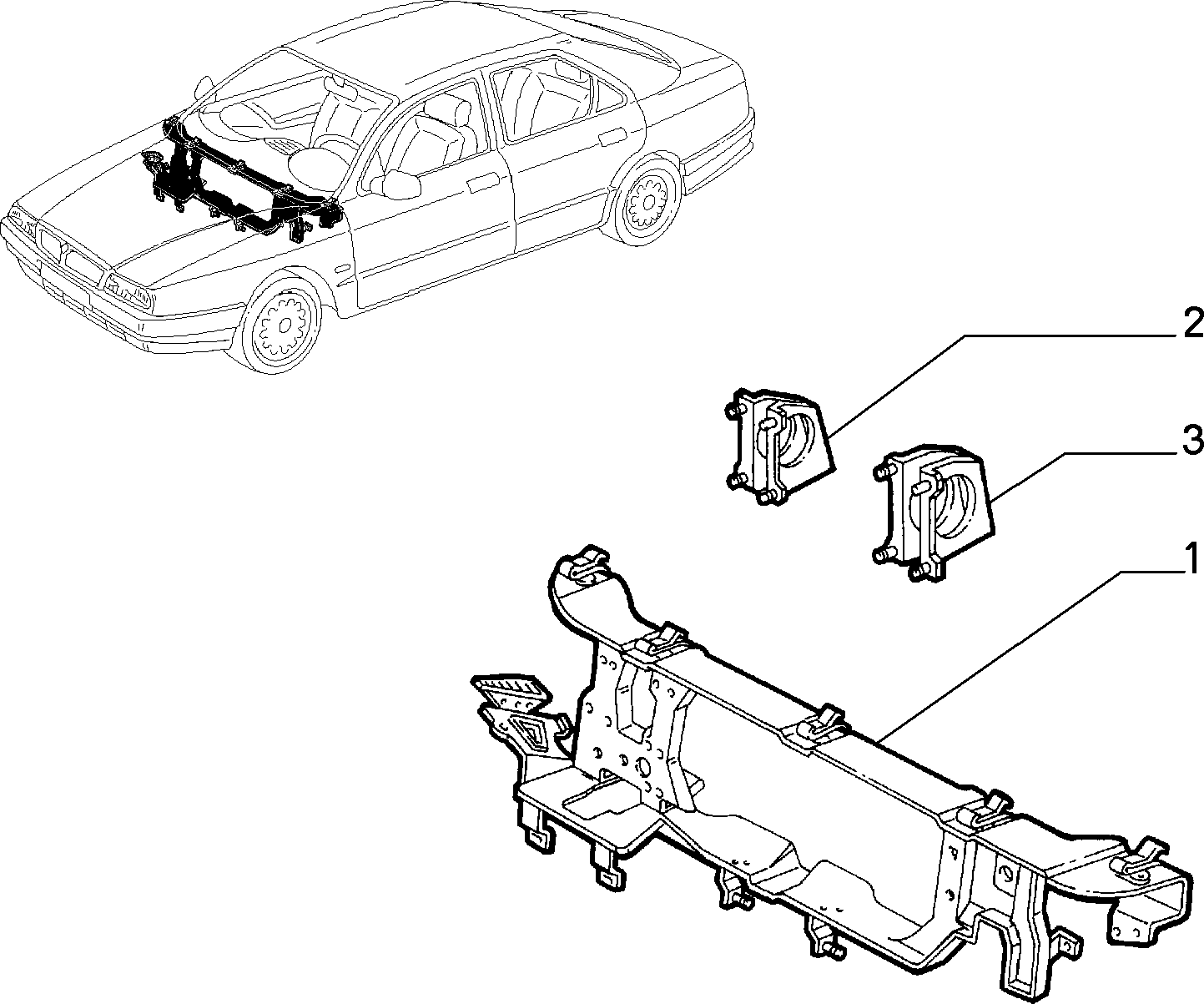 2
3
1