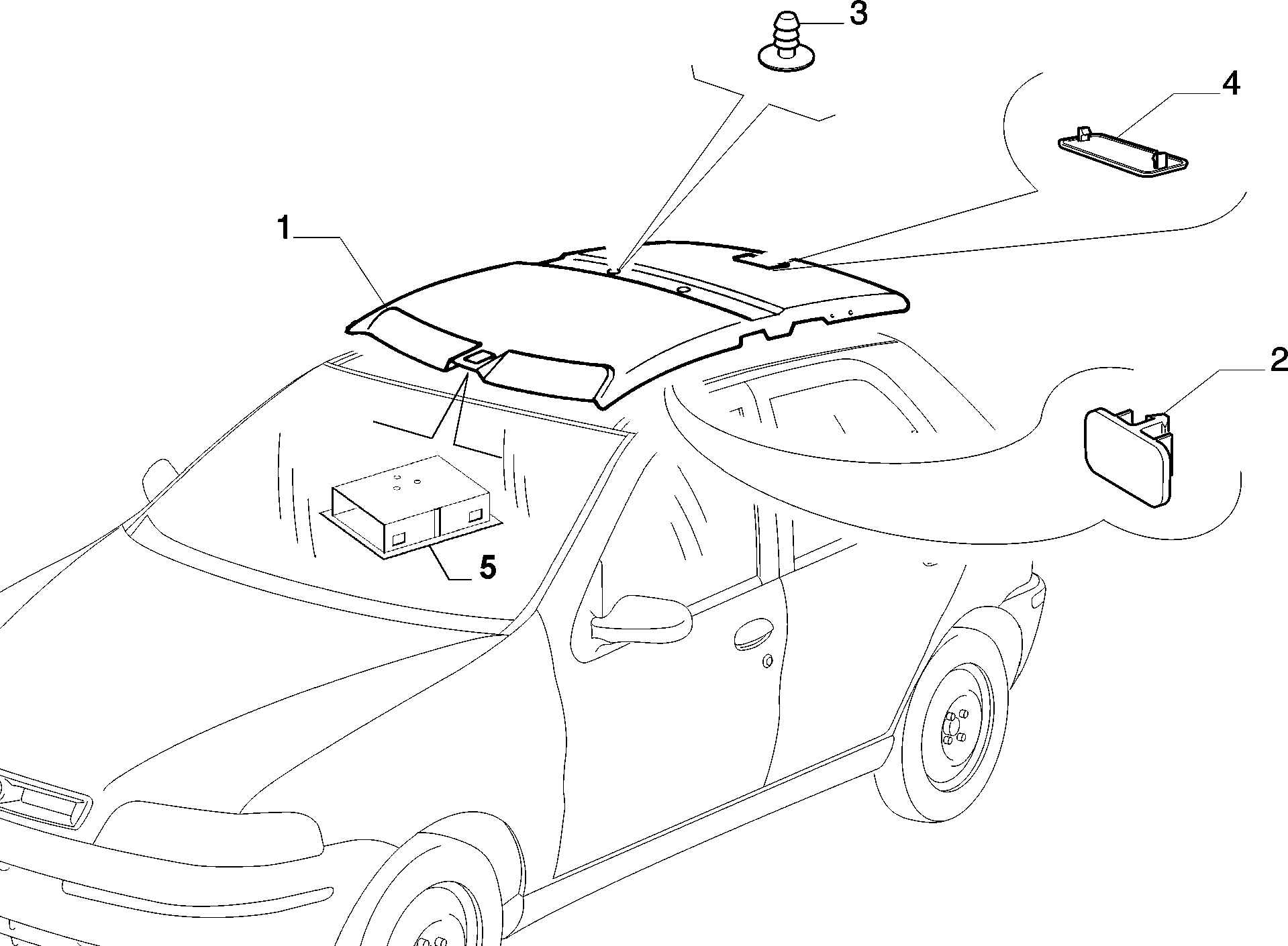 3
4
1
2
5