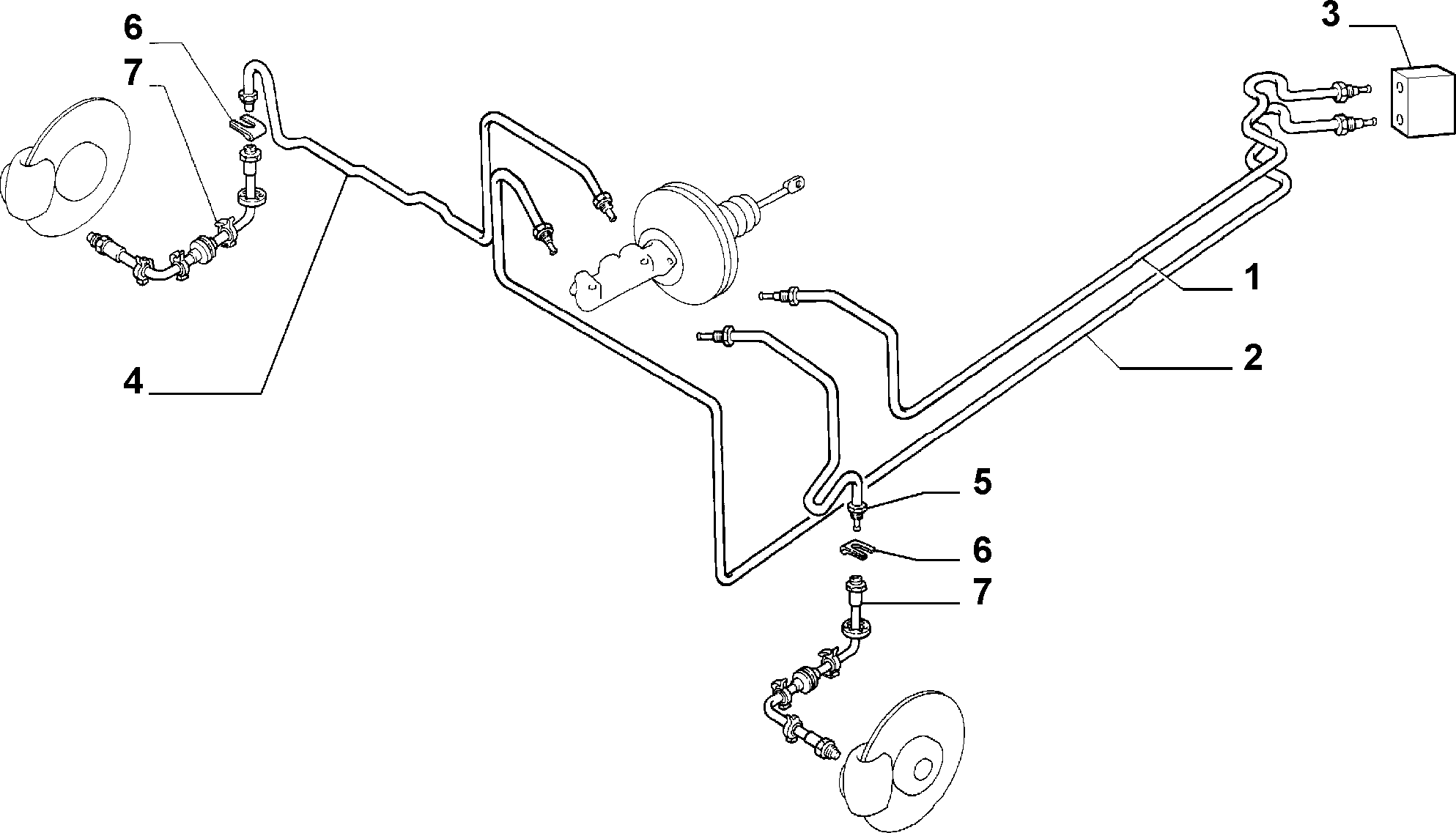 6
7
3
1
2
4
5
6
7