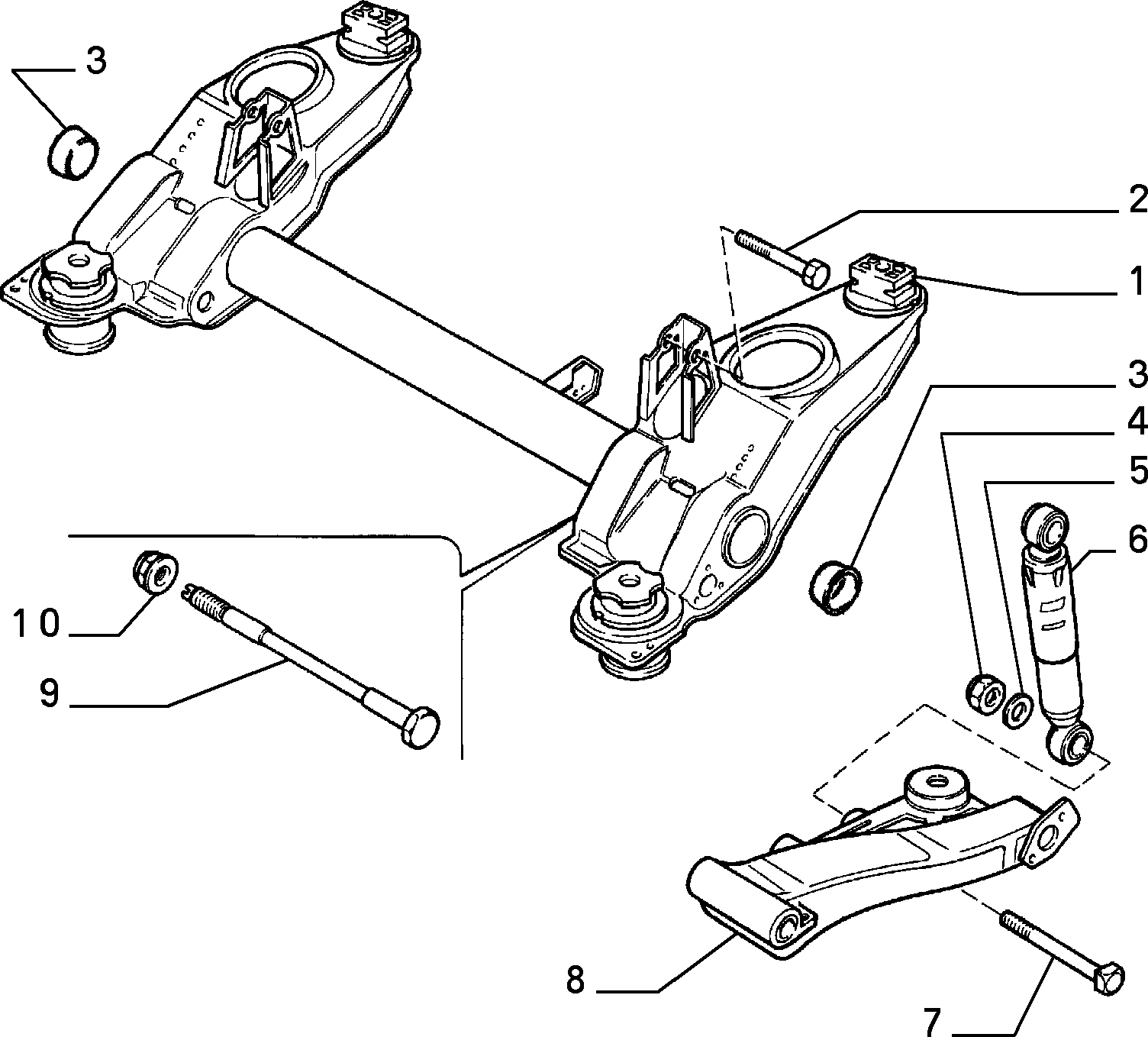 3
2
1
3
4
5
6
10
9
8
7