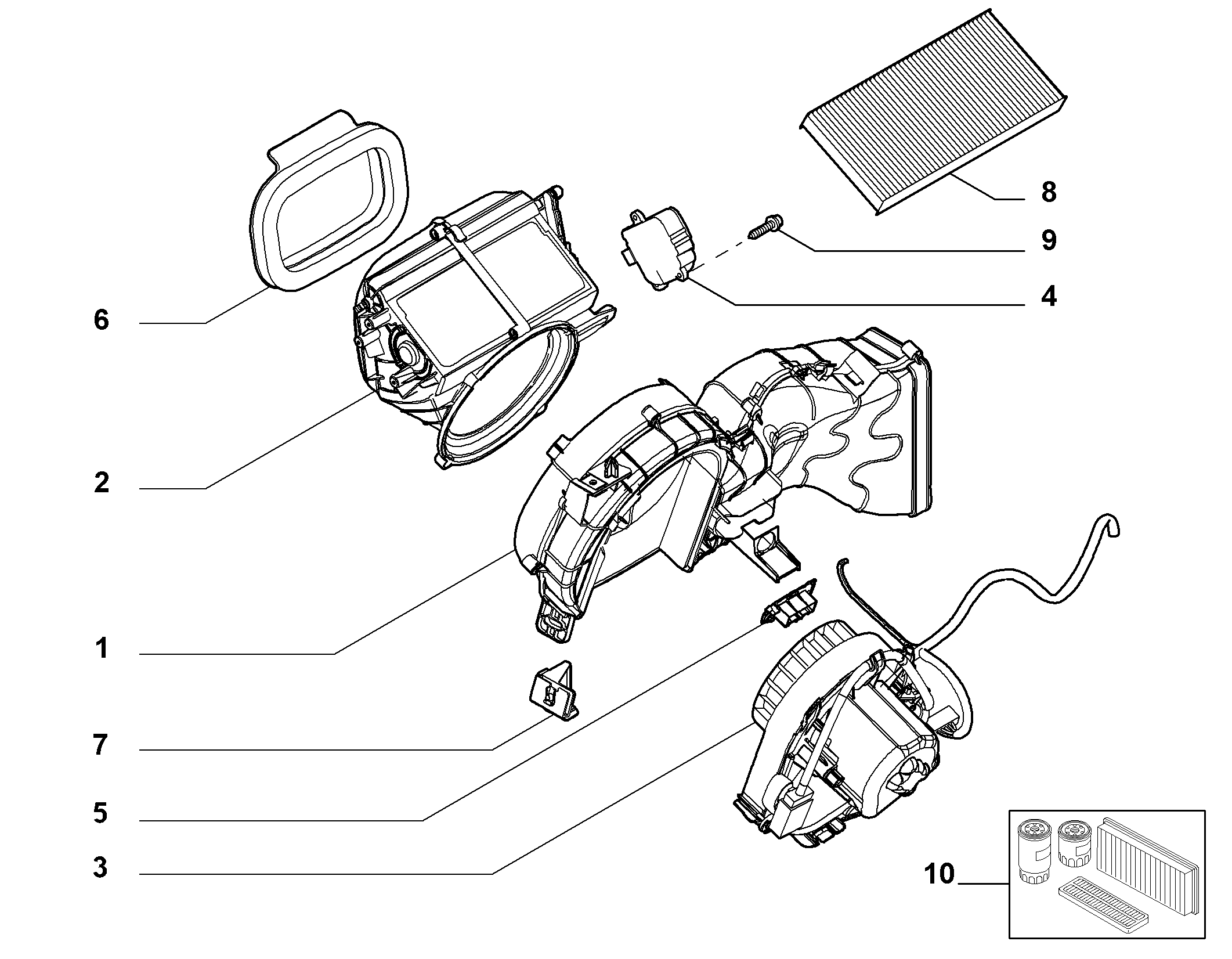 8
9
4
6
2
1
7
5
3
10