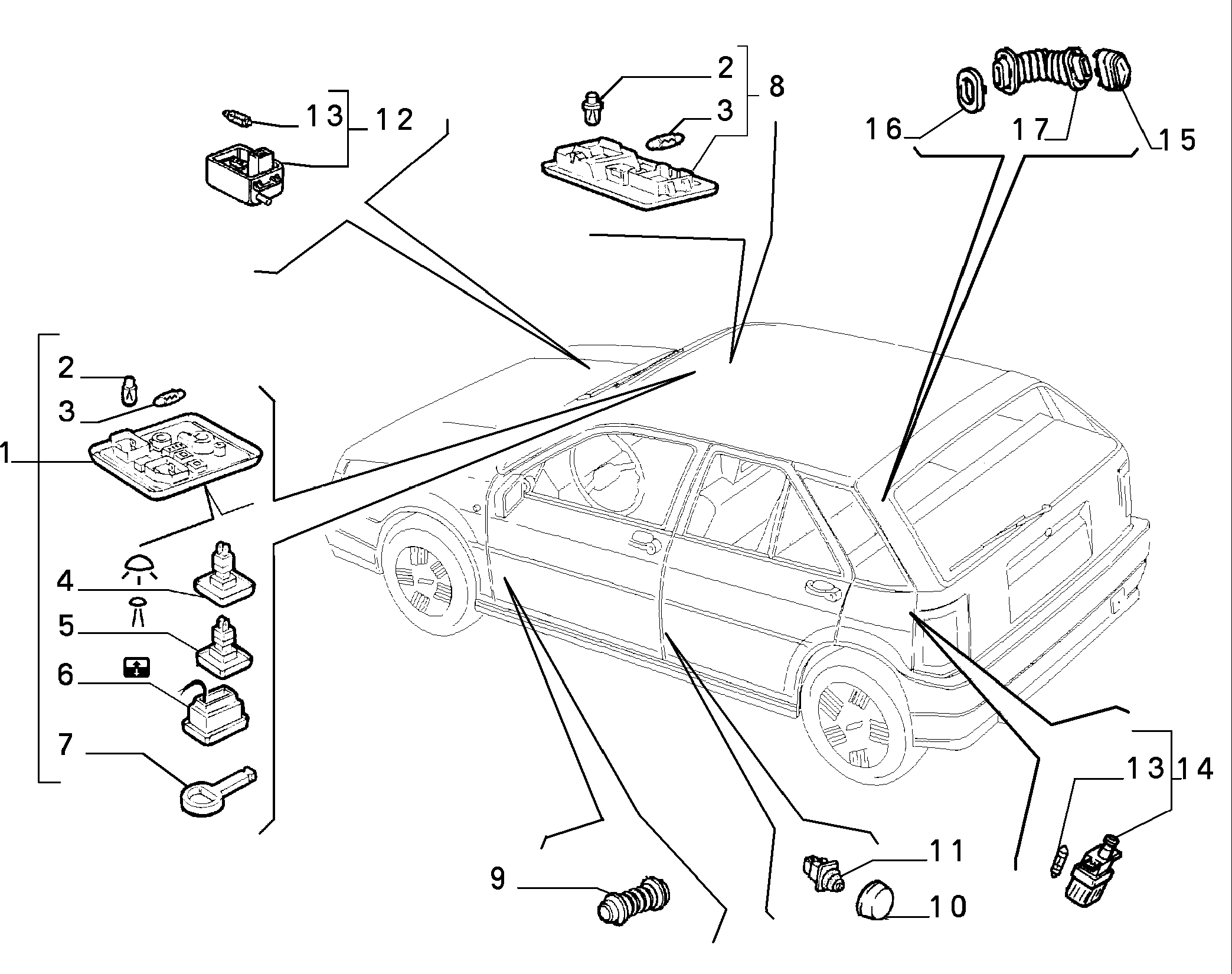 13
12
2
3
8
16
17
15
2
3
1
4
5
6
7
9
11
10
13
14