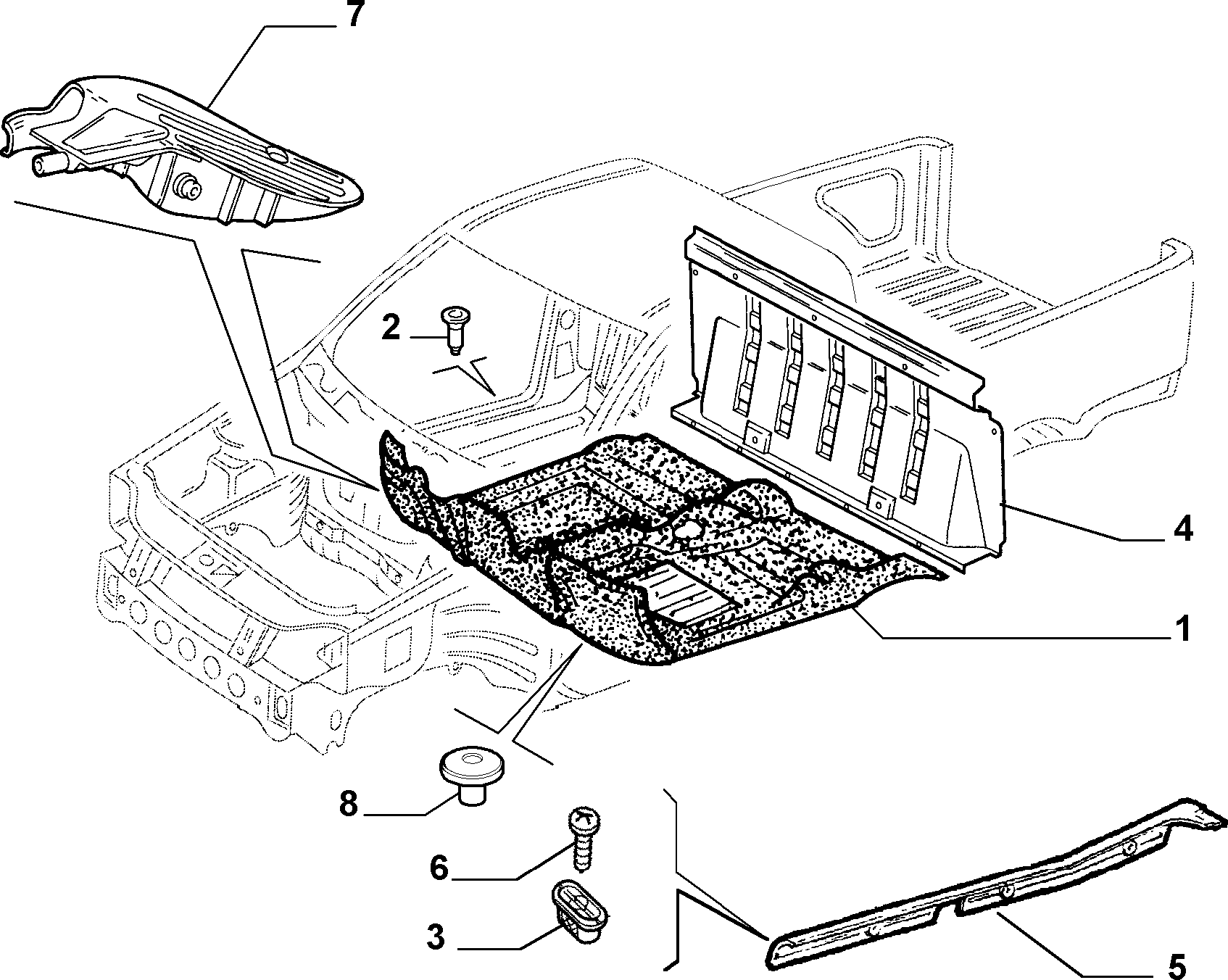 7
2
4
1
8
6
3
5