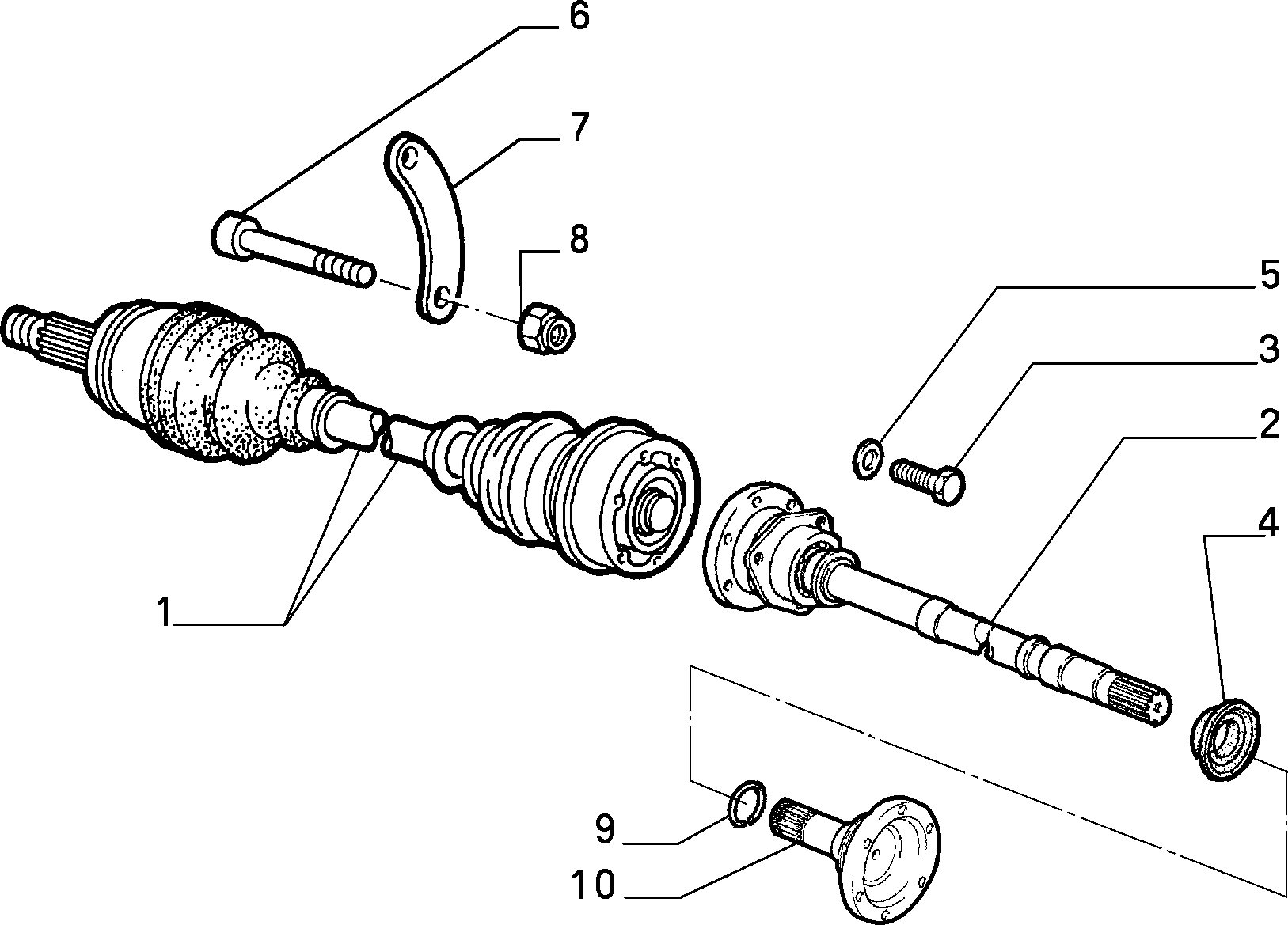 6
7
8
5
3
2
4
1
9
10