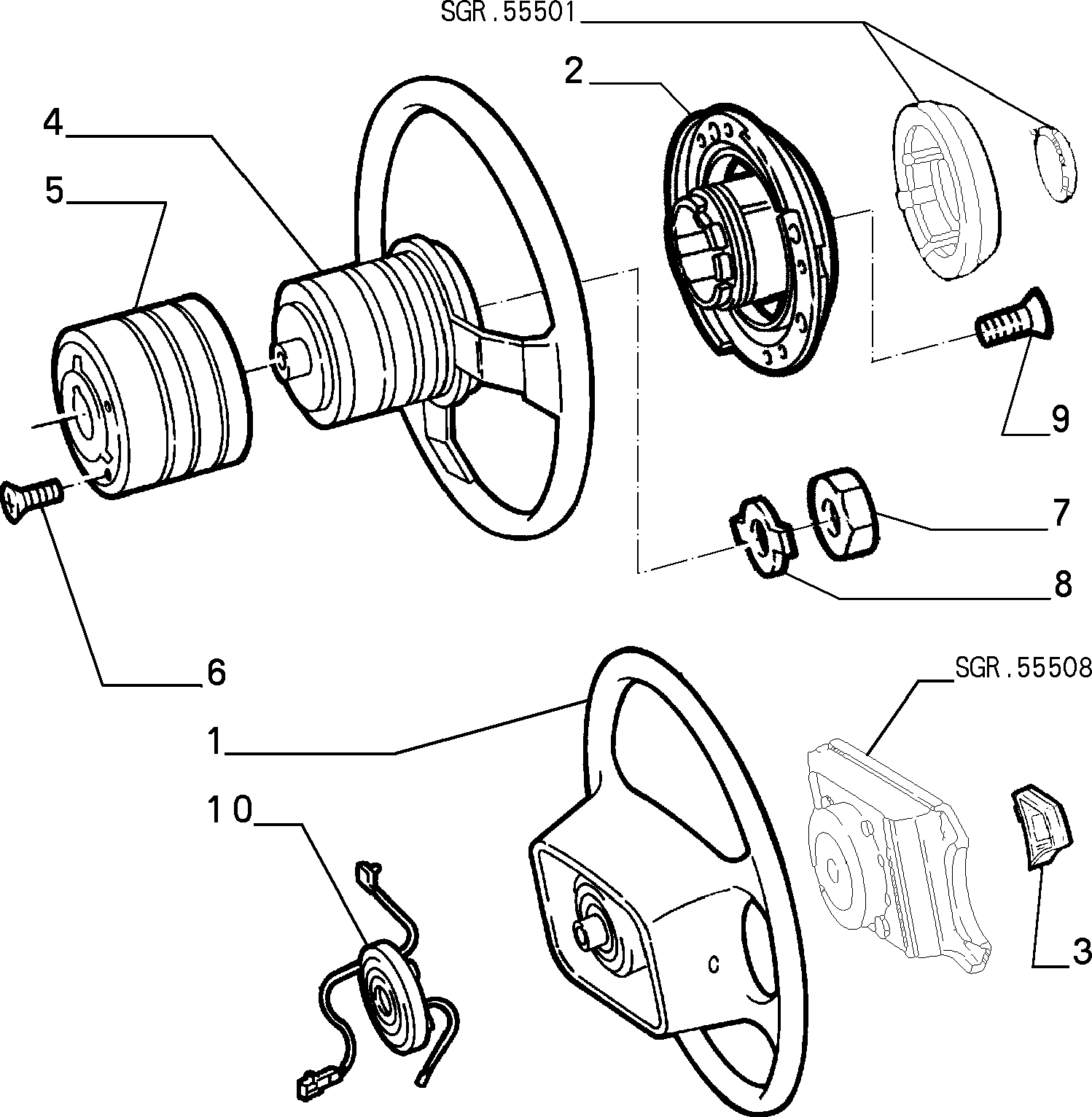 SGR.55501
2
4
5
9
7
8
6
SGR.55508
1
10
3