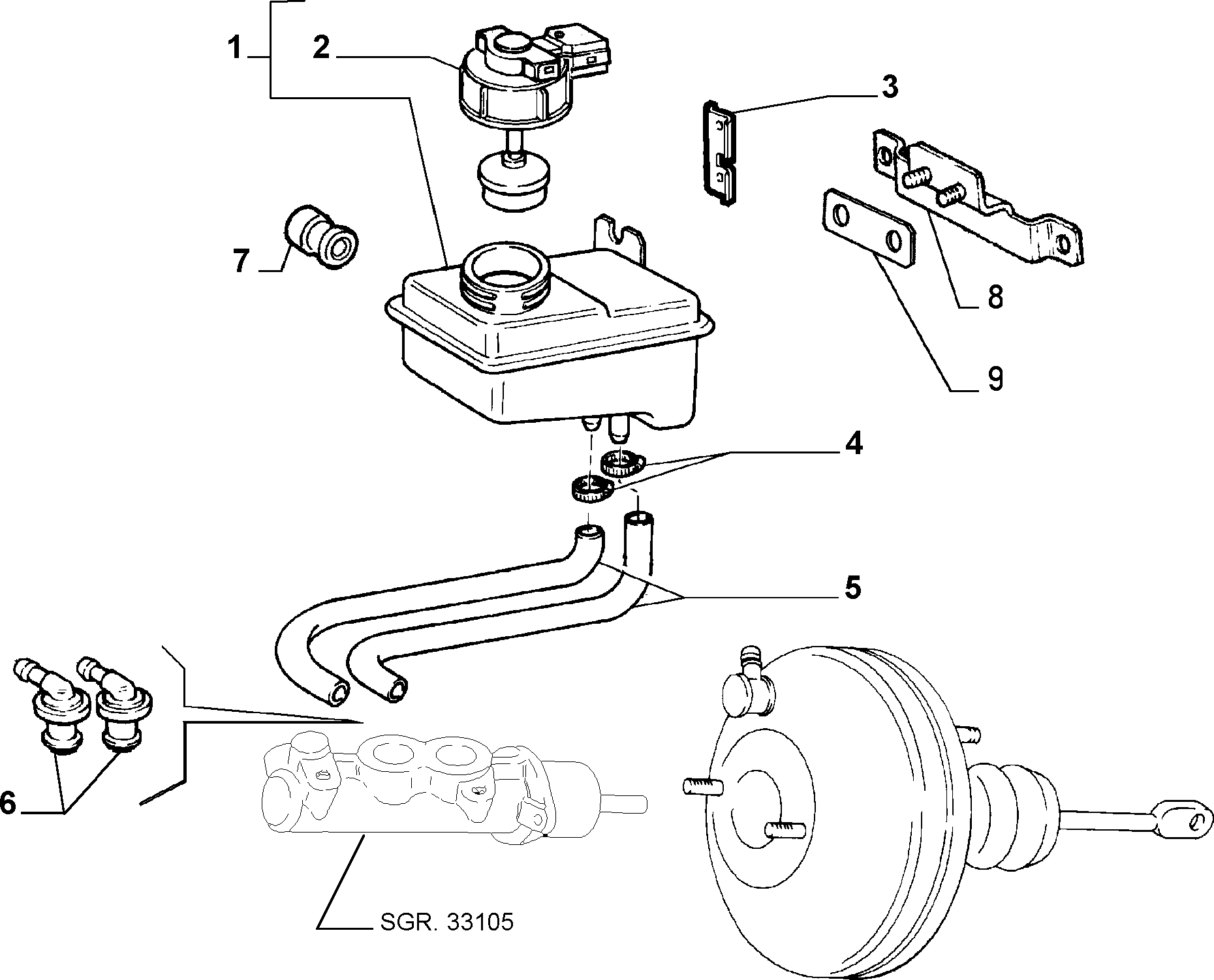 1
2
3
7
8
9
4
5
6
SGR. 33105