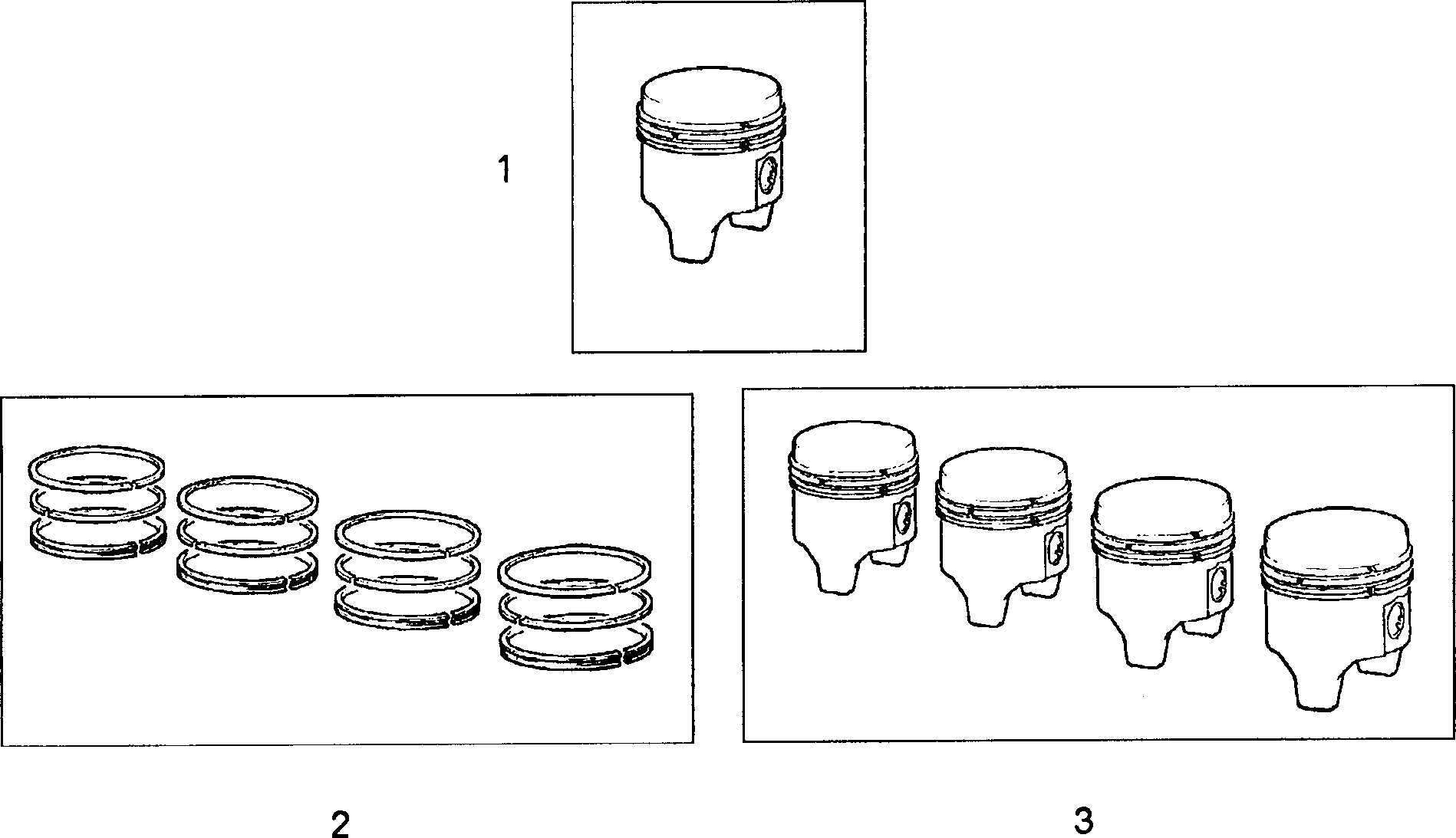 1

2

3